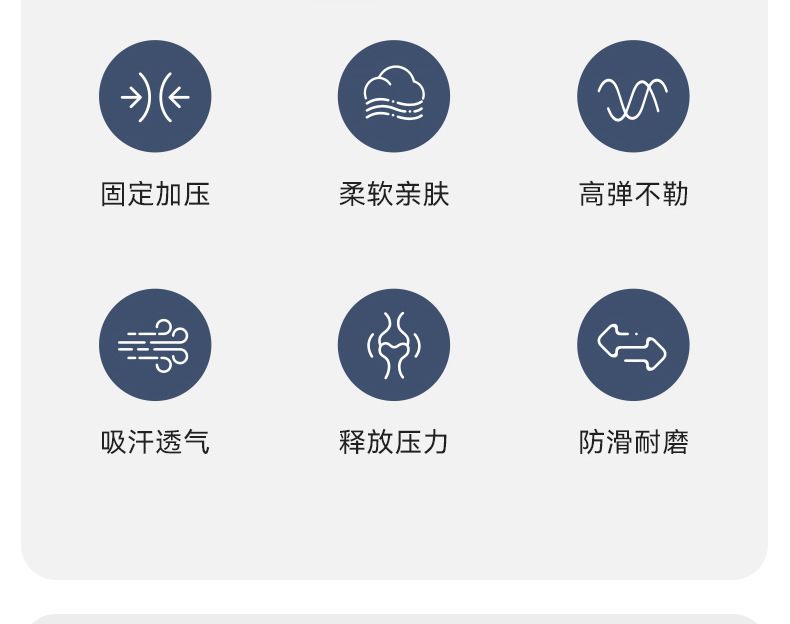 固定加压

柔软亲肤

高弹不勒

吸汗透气

释放压力

防滑耐磨