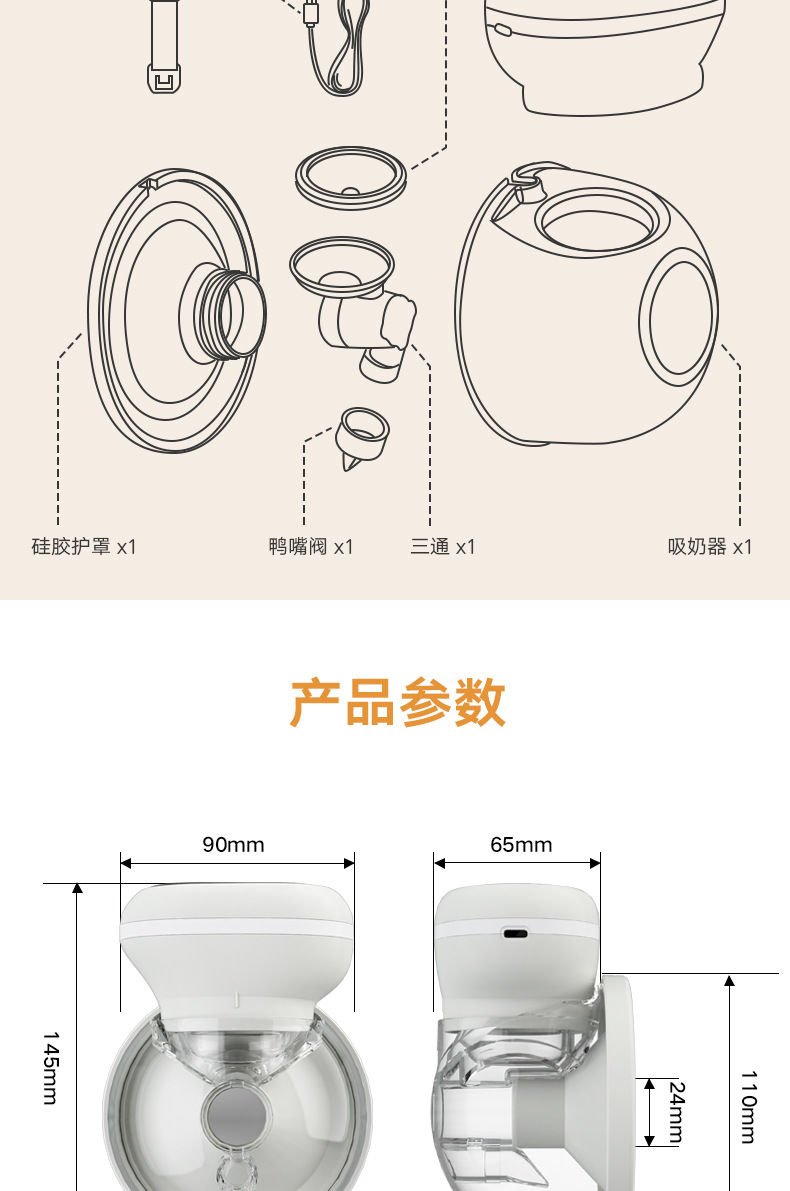 硅胶护罩 x1

鸭嘴阀 x1

三通 x1

吸奶器 x1

产品参数

90mm

65mm

145mm

24mm

110mm