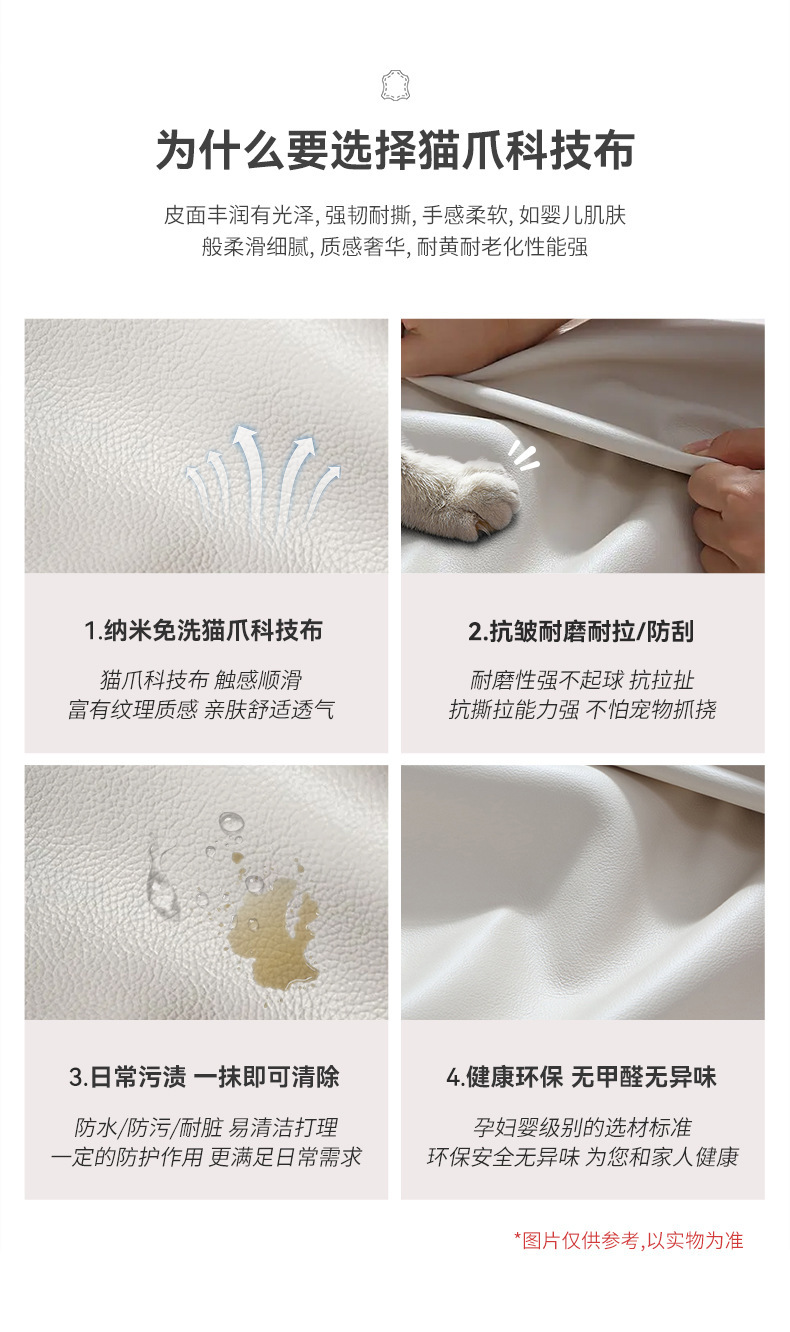 为什么要选择猫爪科技布

皮面丰润有光泽, 强韧耐撕, 手感柔软, 如婴儿肌肤般柔滑细腻, 质感奢华, 耐黄耐老化性能强

1.纳米免洗猫爪科技布

猫爪科技布 触感顺滑
富有纹理质感 亲肤舒适透气

2.抗皱耐磨耐拉/防刮

耐磨性强不起球 抗拉扯
抗撕拉能力强 不怕宠物抓挠

3.日常污渍 一抹即可清除

防水/防污/耐脏 易清洁打理
一定的防护作用 更满足日常需求

4.健康环保 无甲醛无异味

孕妇婴级别的选材标准
环保安全无异味 为您和家人健康

*图片仅供参考,以实物为准