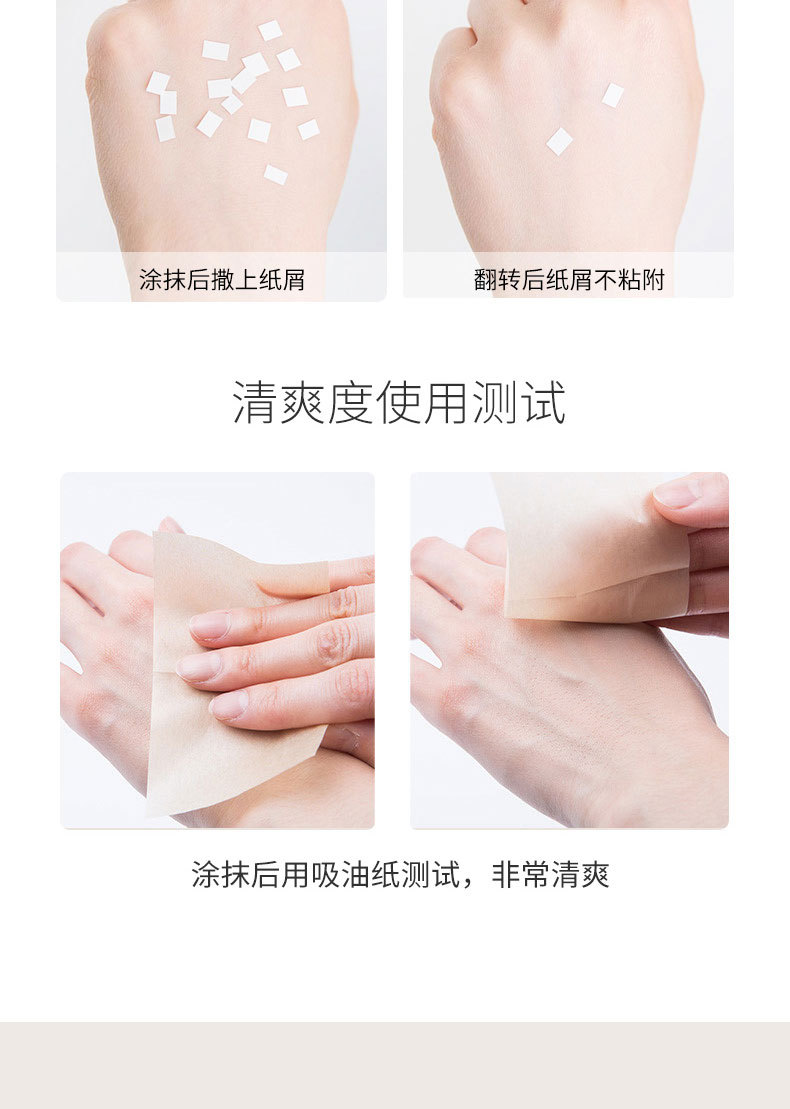 涂抹后撒上纸屑

翻转后纸屑不粘附

清爽度使用测试

涂抹后用吸油纸测试，非常清爽