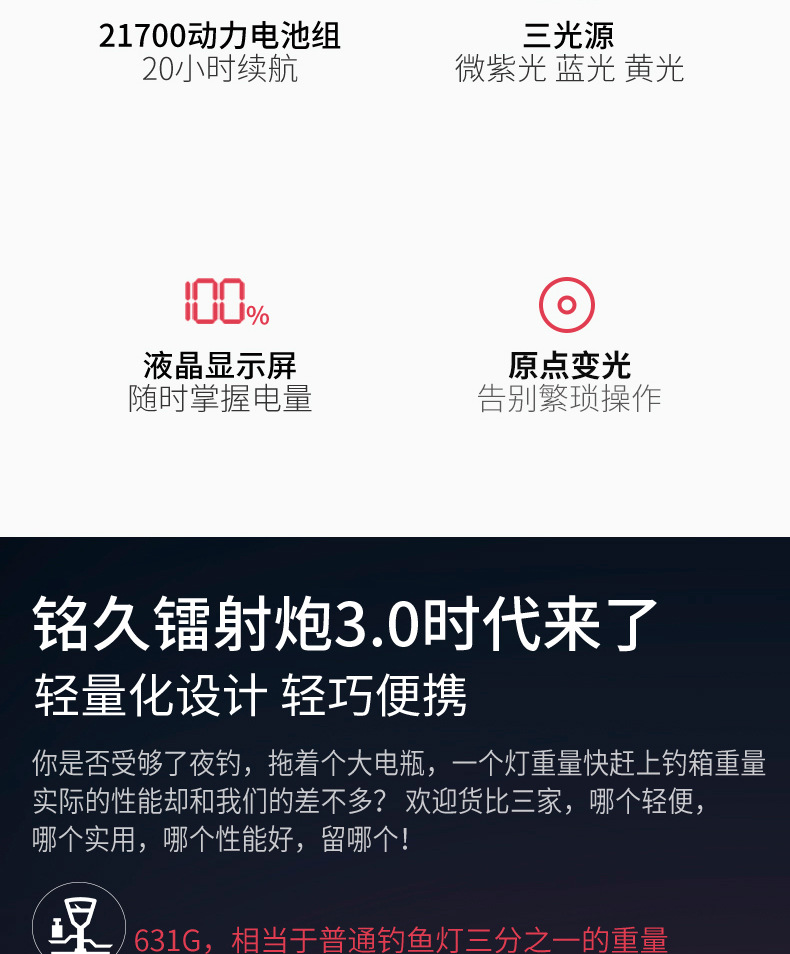 21700动力电池组
20小时续航

三光源
微紫光 蓝光 黄光

100%

液晶显示屏
随时掌握电量

原点变光
告别繁琐操作

铭久镭射炮3.0时代来了

轻量化设计 轻巧便携

你是否受够了夜钓，拖着个大电瓶，一个灯重量快赶上钓箱重量实际的性能却和我们的差不多？欢迎货比三家，哪个轻便，哪个实用，哪个性能好，留哪个！

631G，相当于普通钓鱼灯三分之一的重量