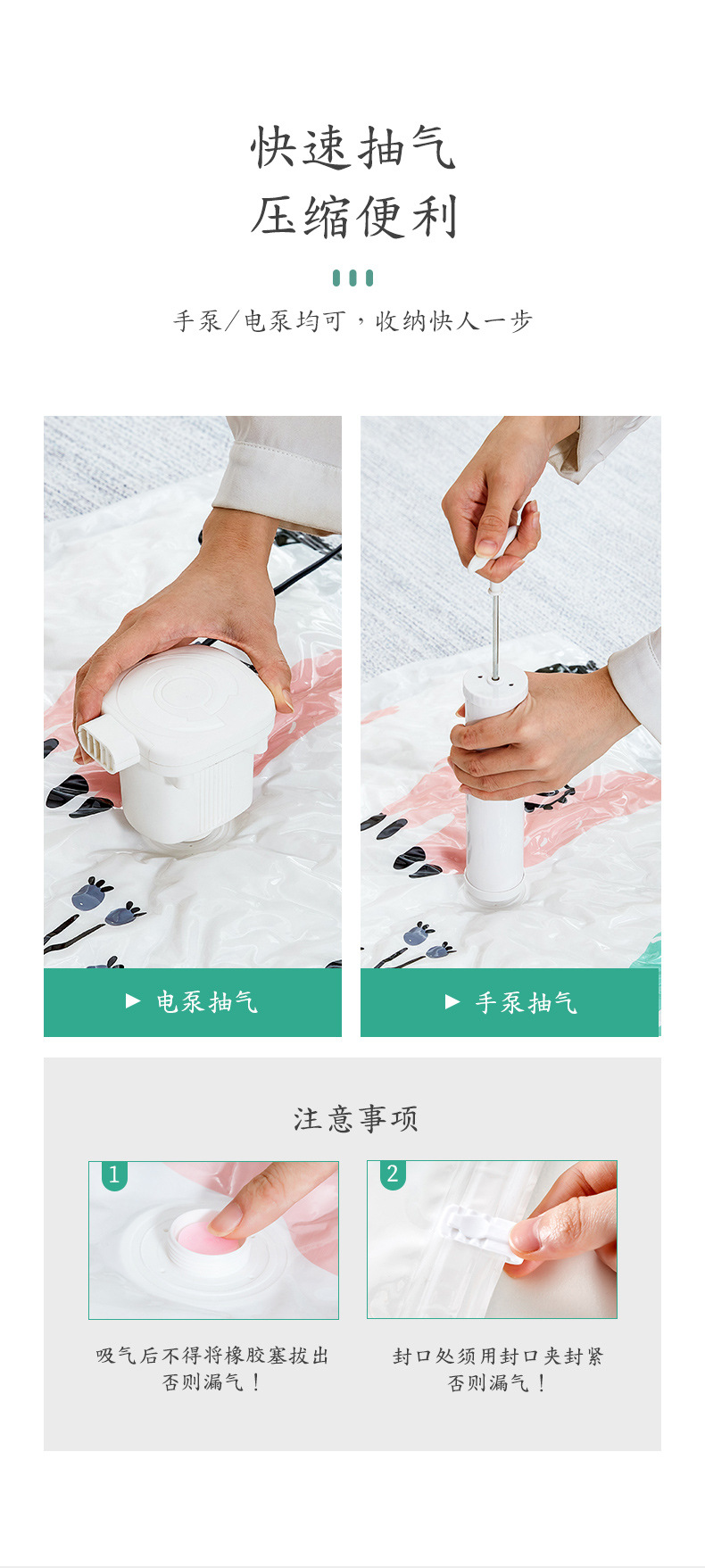 快速抽气
压缩便利

手泵/电泵均可，收纳快人一步

▶ 电泵抽气

▶ 手泵抽气

注意事项

1

吸气后不得将橡胶塞拔出
否则漏气！

2

封口处须用封口夹封紧
否则漏气！