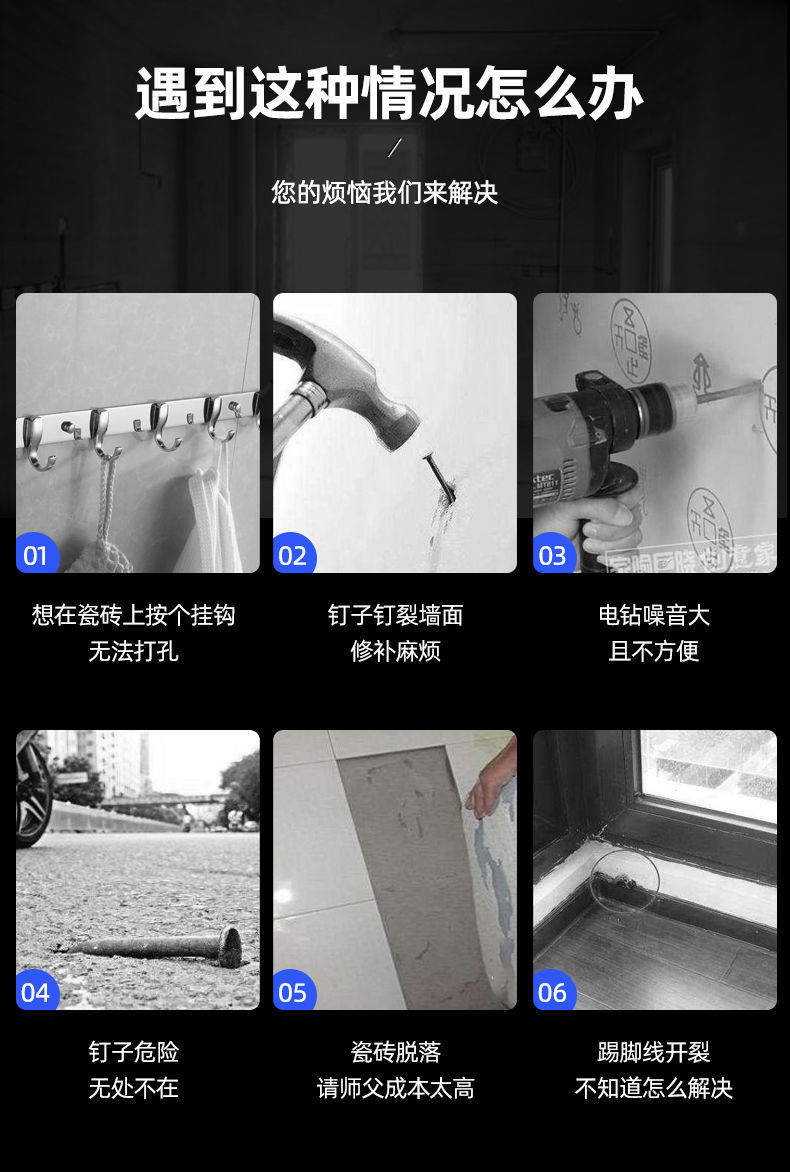 遇到这种情况怎么办

/

您的烦恼我们来解决

01

想在瓷砖上按个挂钩
无法打孔

02

钉子钉裂墙面
修补麻烦

03

电钻噪音大
且不方便

04

钉子危险
无处不在

05

瓷砖脱落
请师父成本太高

06

踢脚线开裂
不知道怎么解决