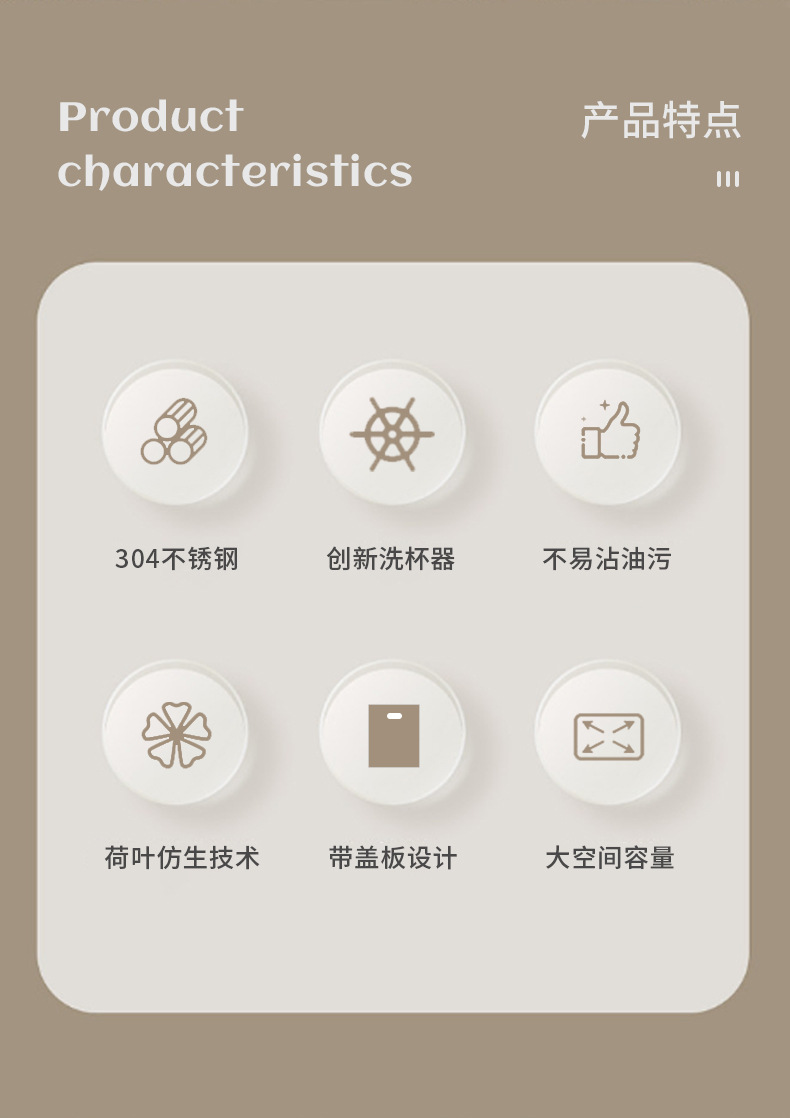 Product characteristics

产品特点

304不锈钢

创新洗杯器

不易沾油污

荷叶仿生技术

带盖板设计

大空间容量