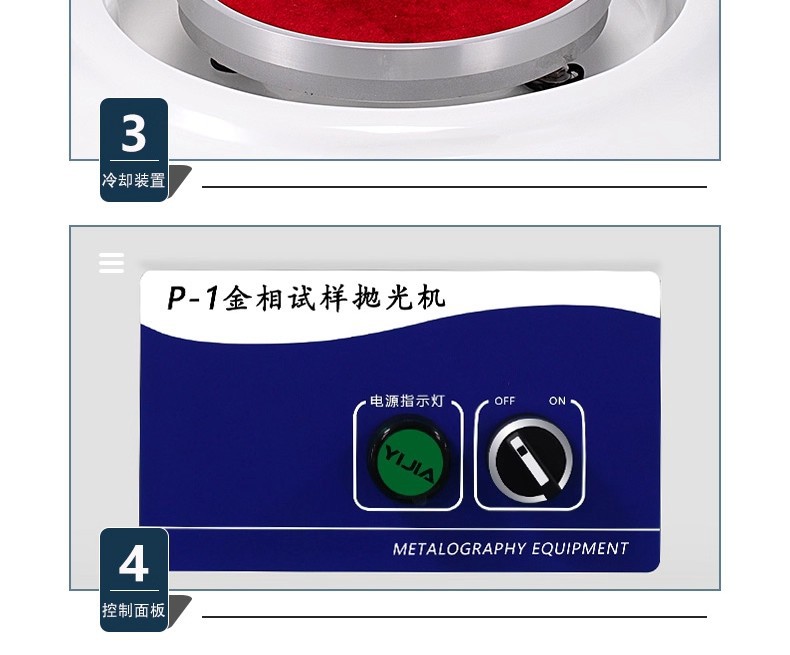 3
冷却装置

P-1金相试样抛光机

电源指示灯

YIJIA

OFF ON

METALOGRAPHY EQUIPMENT

4
控制面板