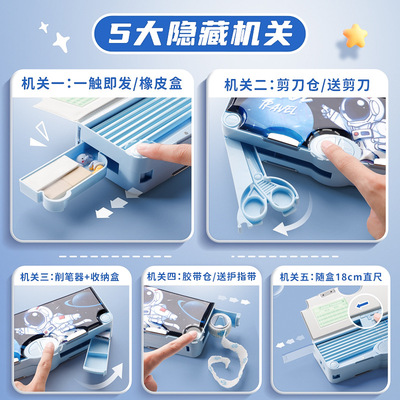 5大隐藏机关

机关一：一触即发/橡皮盒

机关二：剪刀仓/送剪刀

TRAVEL

机关三：削笔器+收纳盒

机关四：胶带仓/送护指带

机关五：随盒18cm直尺