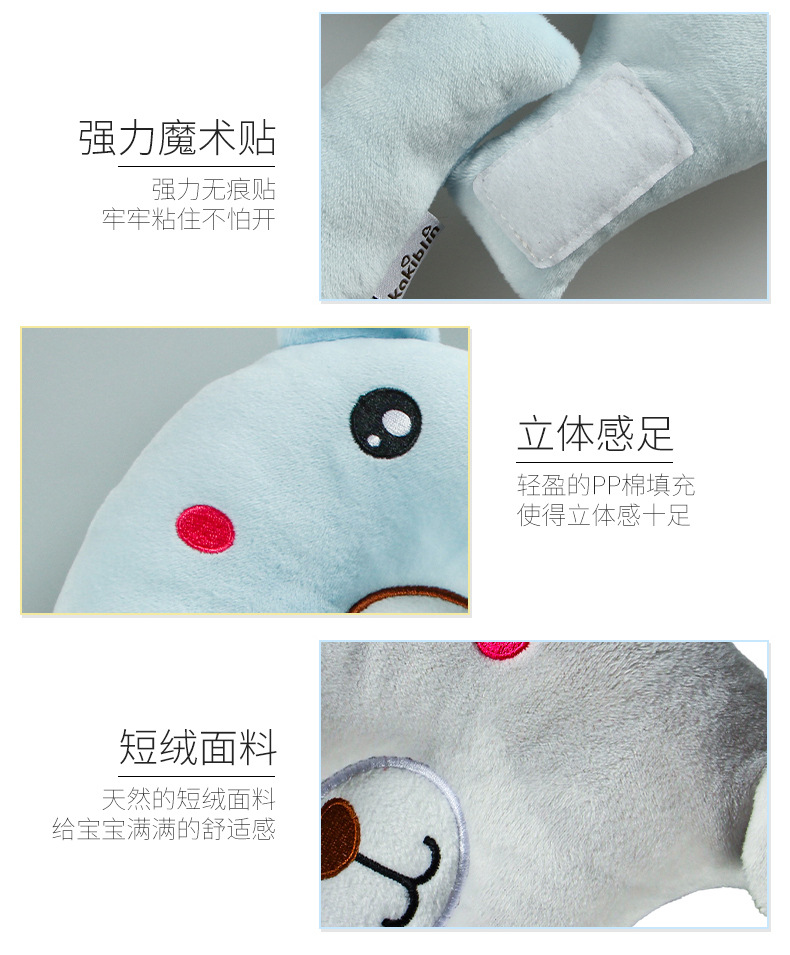 强力魔术贴

强力无痕贴
牢牢粘住不怕开

kakiblin

立体感足

轻盈的PP棉填充
使得立体感十足

短绒面料

天然的短绒面料
给宝宝满满的舒适感