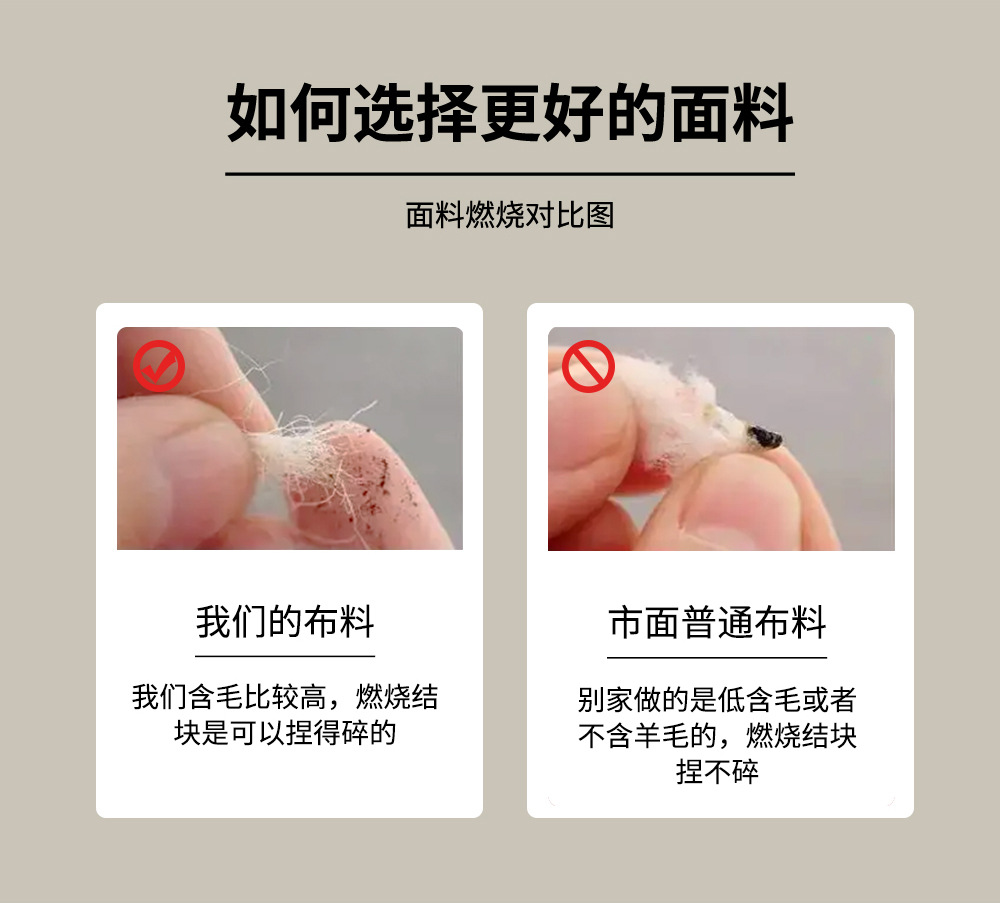 如何选择更好的面料

面料燃烧对比图

我们的布料

我们含毛比较高，燃烧结块是可以捏得碎的

市面普通布料

别家做的是低含毛或者不含羊毛的，燃烧结块捏不碎