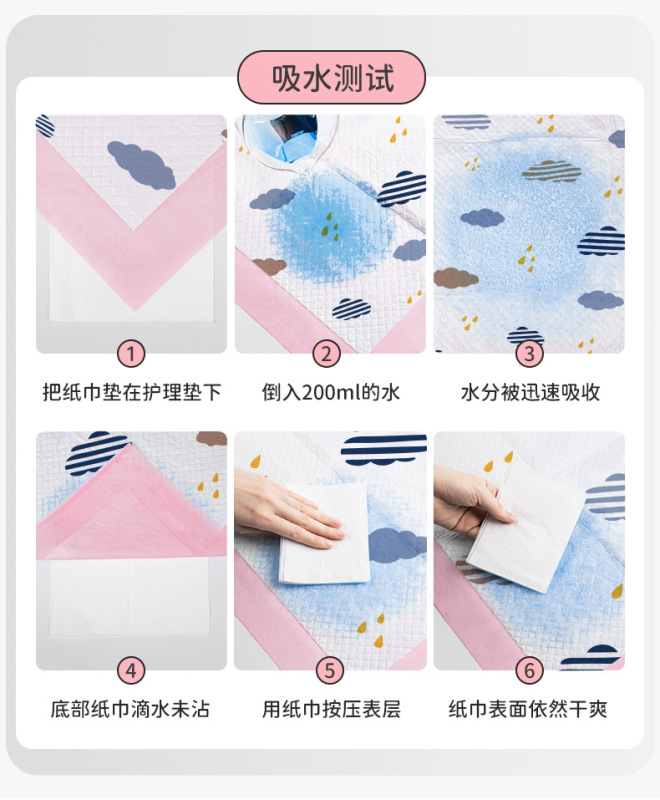 吸水测试

1
把纸巾垫在护理垫下

2
倒入200ml的水

3
水分被迅速吸收

4
底部纸巾滴水未沾

5
用纸巾按压表层

6
纸巾表面依然干爽