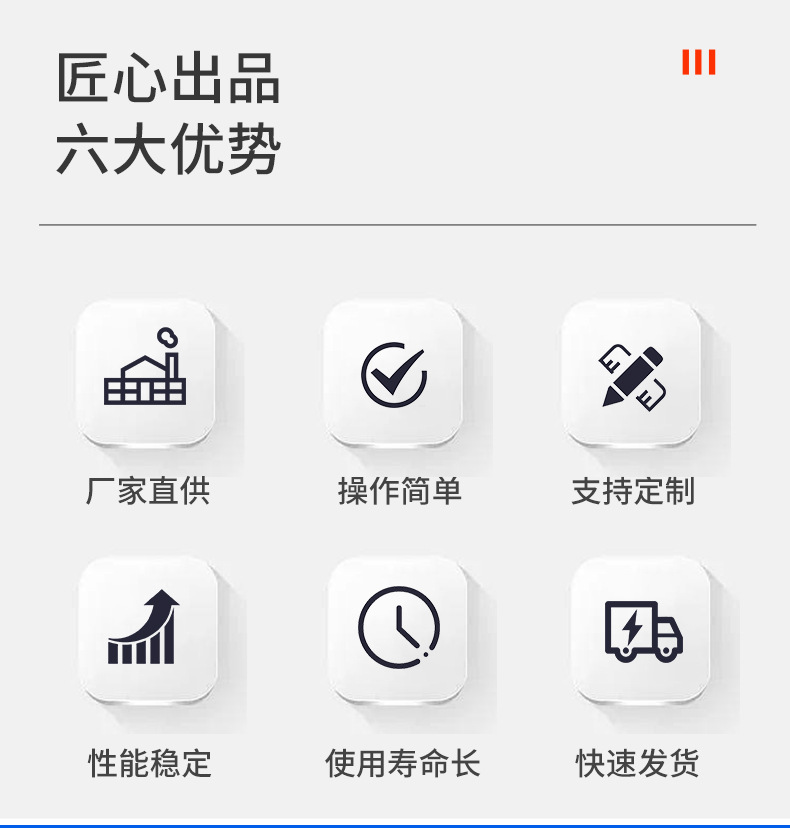 匠心出品
六大优势

厂家直供

操作简单

支持定制

性能稳定

使用寿命长

快速发货