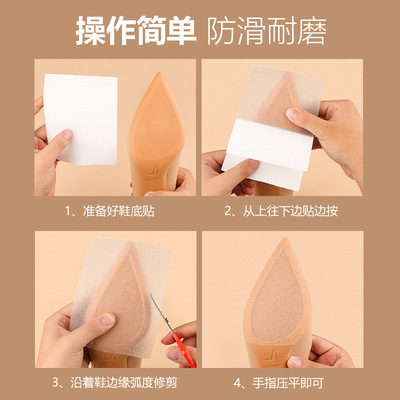 操作简单 防滑耐磨

1、准备好鞋底贴

2、从上往下边贴边按

3、沿着鞋边缘弧度修剪

4、手指压平即可