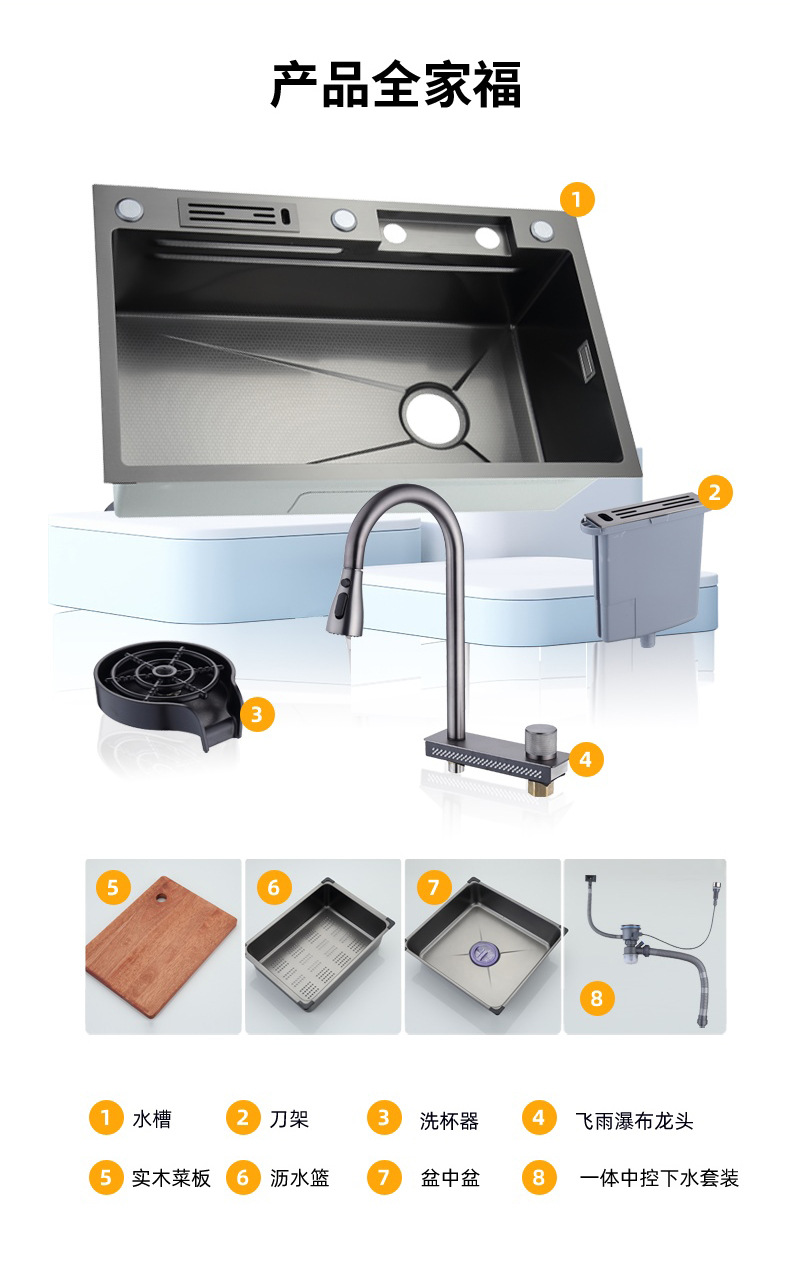 产品全家福

1

2

3

4

5

6

7

8

1 水槽 2 刀架 3 洗杯器 4 飞雨瀑布龙头

5 实木菜板 6 沥水篮 7 盆中盆 8 一体中控下水套装