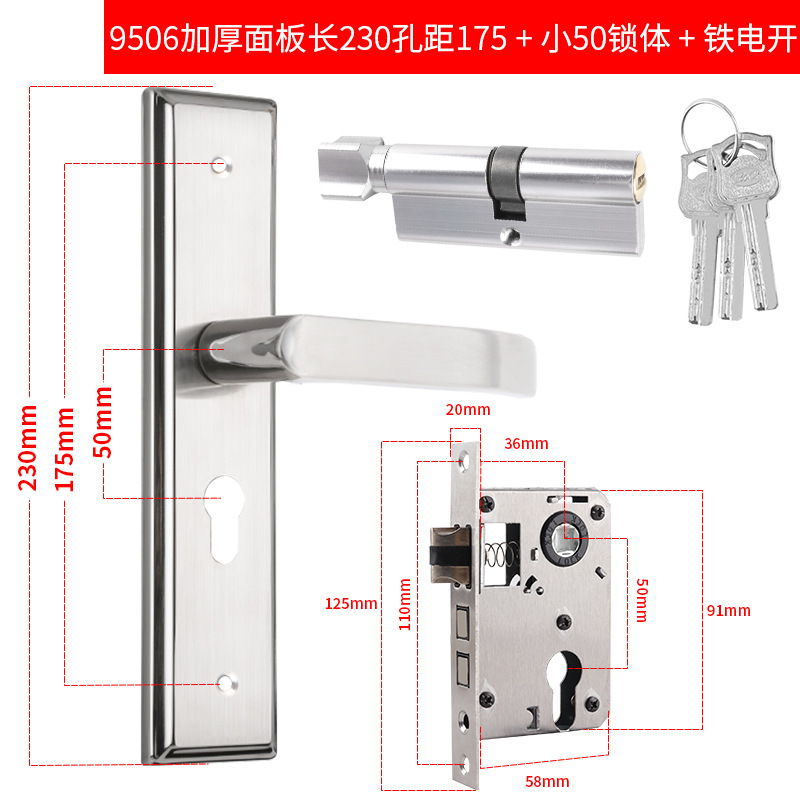 9506加厚面板长230孔距175 + 小50锁体 + 铁电开

230mm
175mm
50mm

20mm
36mm
125mm
110mm
50mm
91mm
58mm