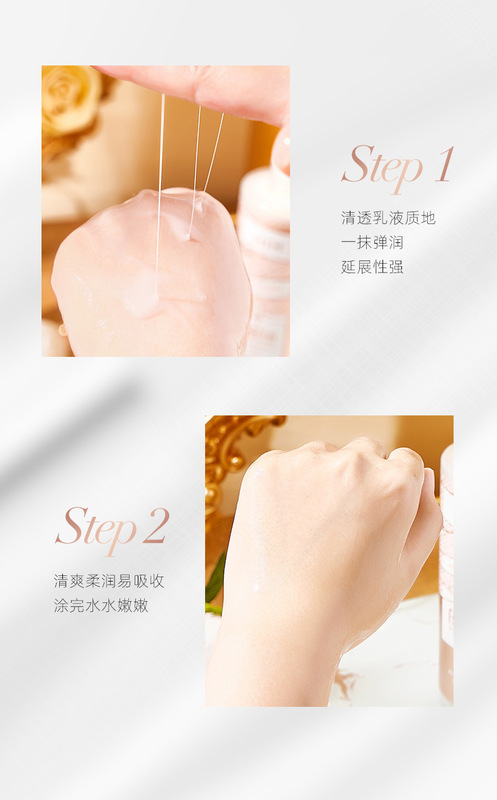 Step 1

清透乳液质地
一抹弹润
延展性强

Step 2

清爽柔润易吸收
涂完水水嫩嫩