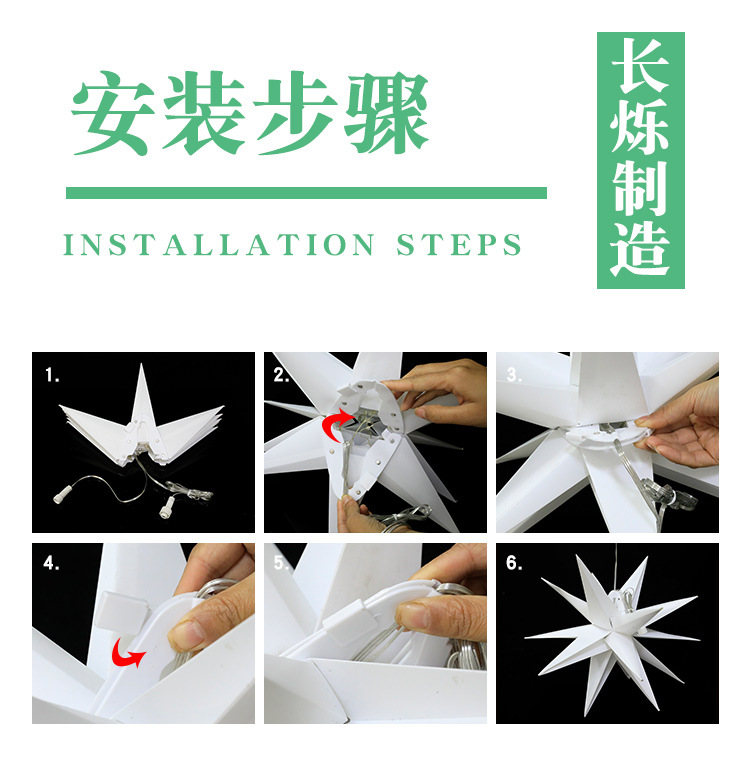 安装步骤

INSTALLATION STEPS

长烁制造

1.

2.

3.

4.

5.

6.