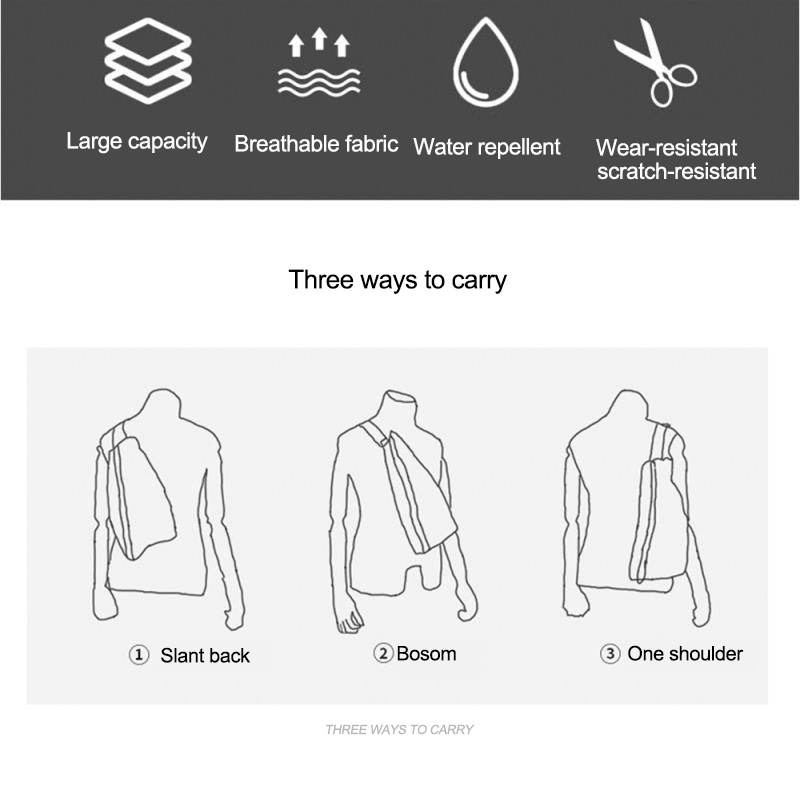 Large capacity

Breathable fabric

Water repellent

Wear-resistant scratch-resistant

Three ways to carry

① Slant back

② Bosom

③ One shoulder

THREE WAYS TO CARRY