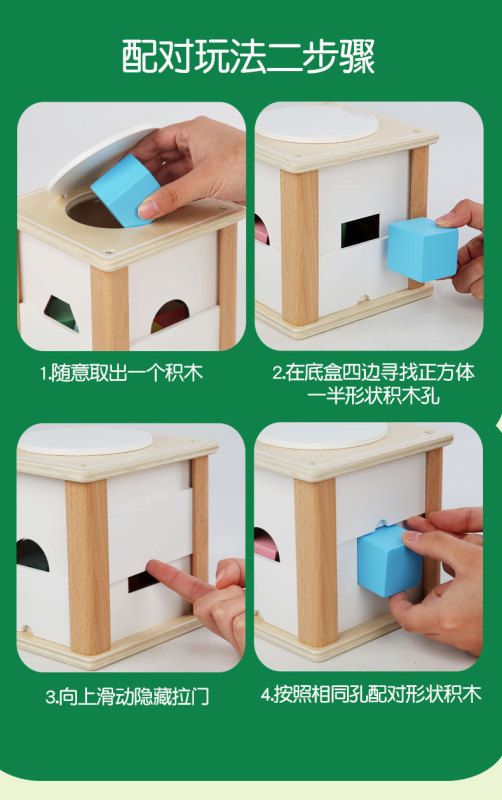 配对玩法二步骤

1.随意取出一个积木

2.在底盒四边寻找正方体一半形状积木孔

3.向上滑动隐藏拉门

4.按照相同孔配对形状积木