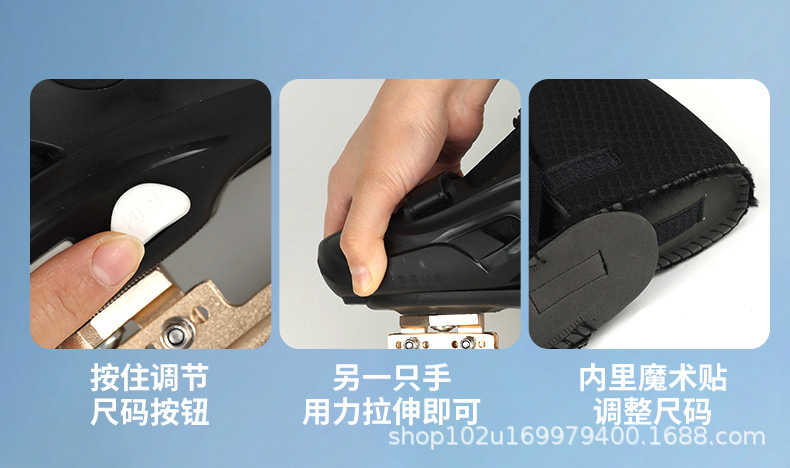 按住调节
尺码按钮

另一只手
用力拉伸即可

内里魔术贴
调整尺码

shop102u169979400.1688.com