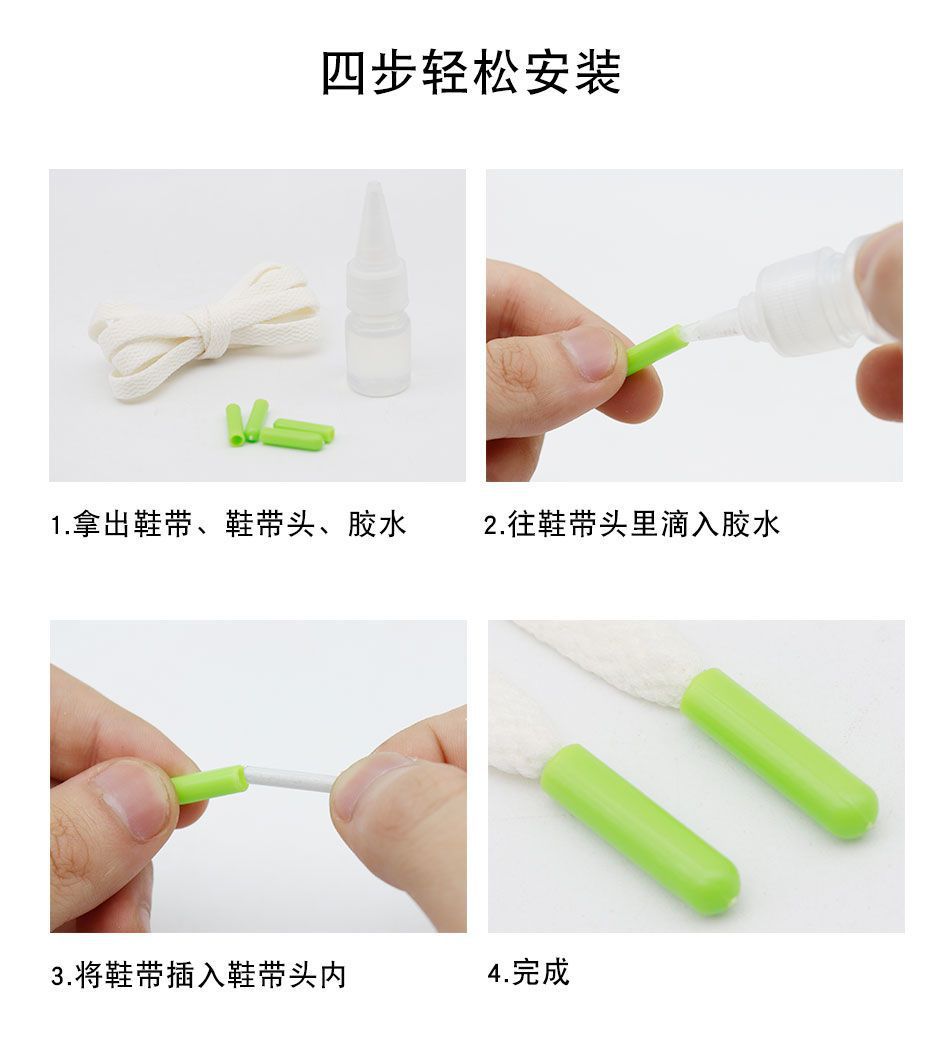 四步轻松安装

1.拿出鞋带、鞋带头、胶水

2.往鞋带头里滴入胶水

3.将鞋带插入鞋带头内

4.完成