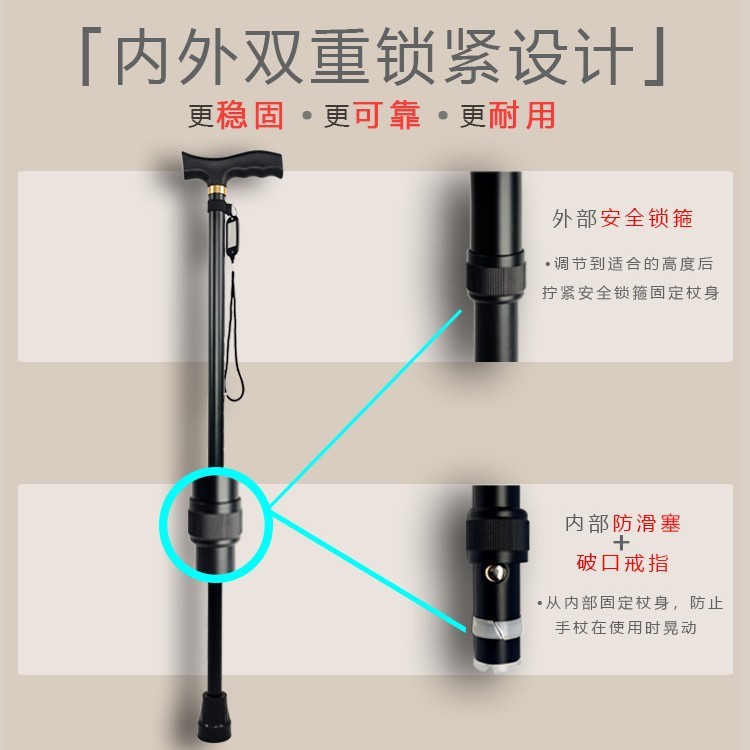 「内外双重锁紧设计」

更稳固 • 更可靠 • 更耐用

外部安全锁箍

•调节到适合的高度后拧紧安全锁箍固定杖身

内部防滑塞
+
破口戒指

•从内部固定杖身，防止手杖在使用时晃动