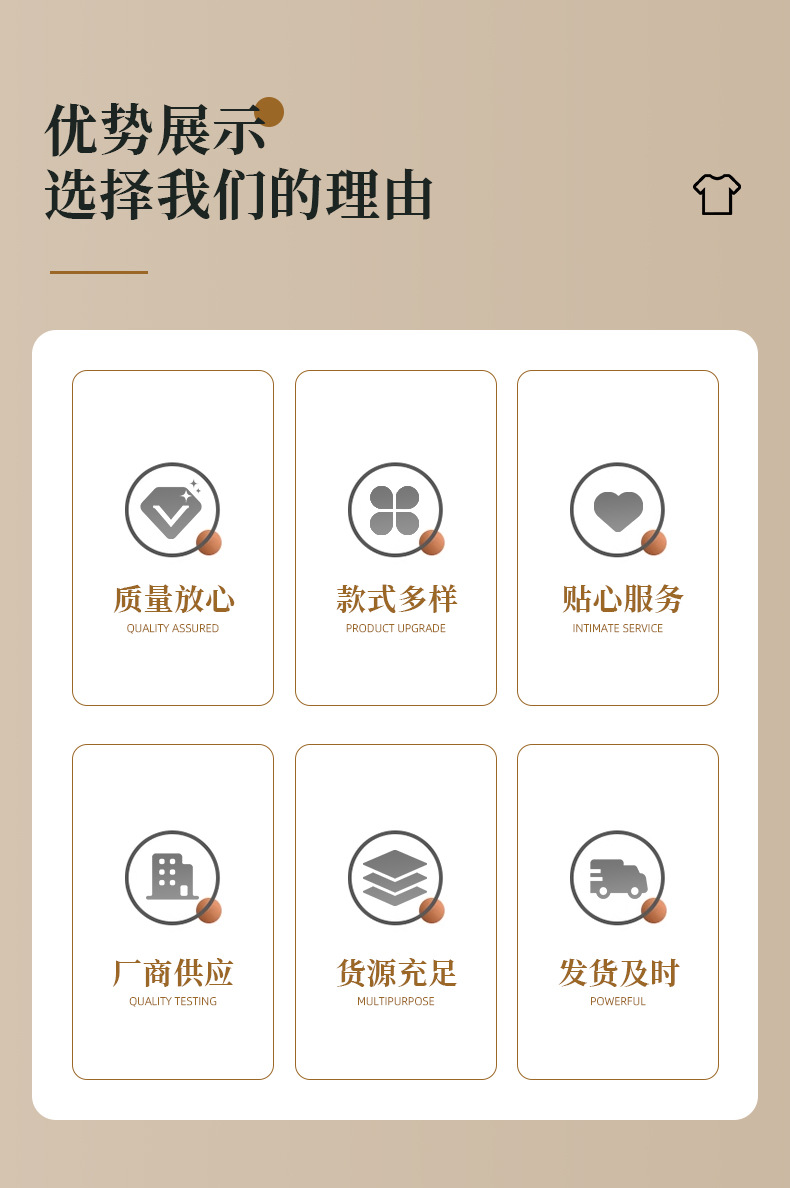 优势展示
选择我们的理由

质量放心
QUALITY ASSURED

款式多样
PRODUCT UPGRADE

贴心服务
INTIMATE SERVICE

厂商供应
QUALITY TESTING

货源充足
MULTIPURPOSE

发货及时
POWERFUL