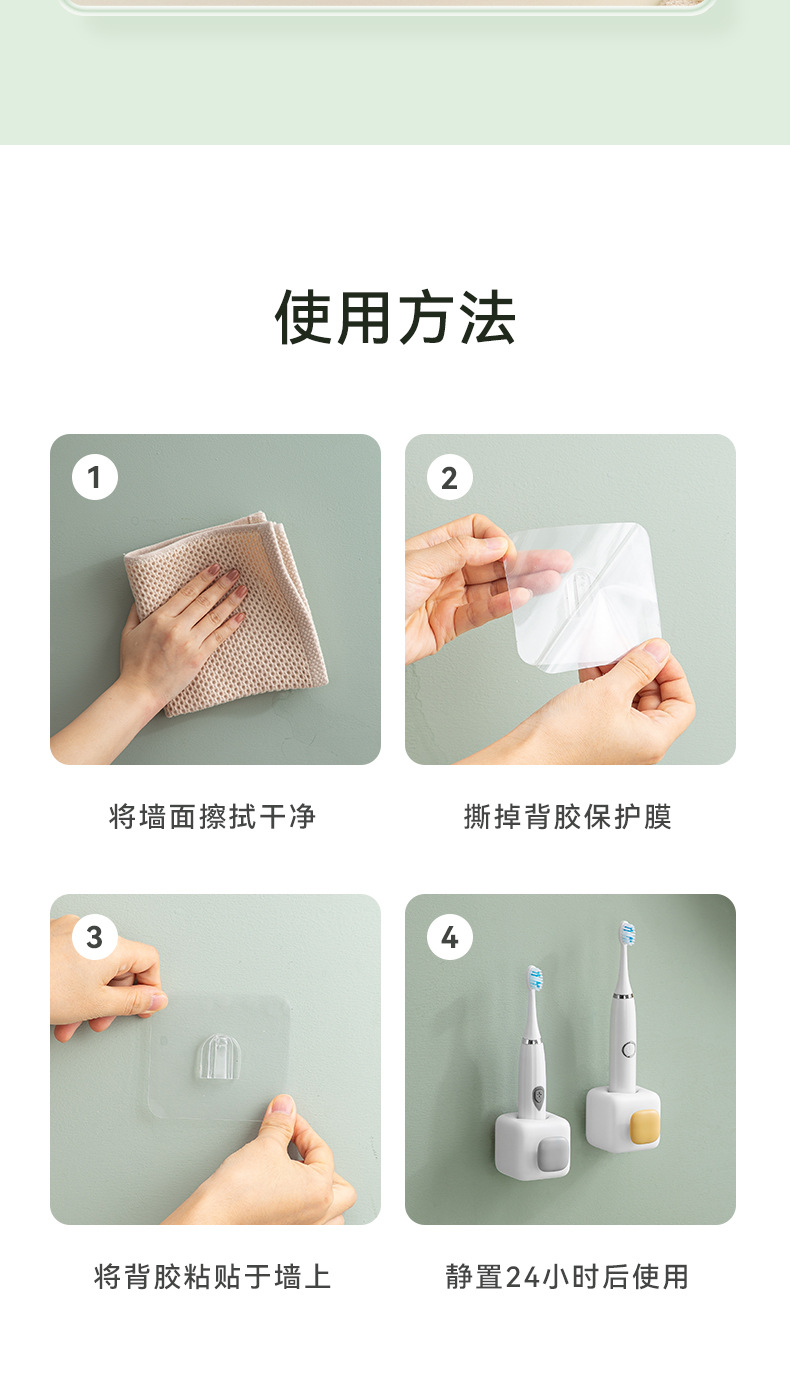 使用方法

1

将墙面擦拭干净

2

撕掉背胶保护膜

3

将背胶粘贴于墙上

4

静置24小时后使用