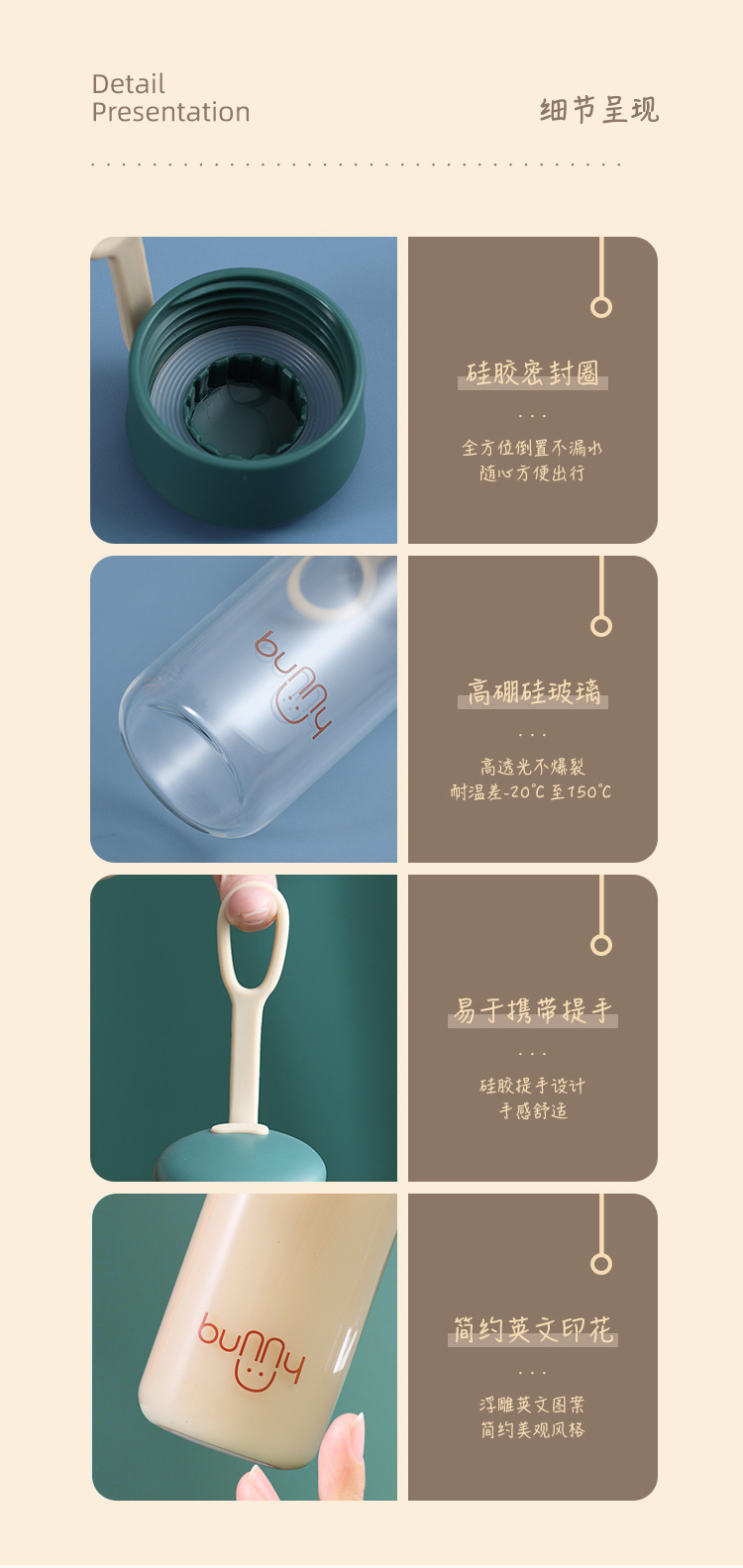 Detail
Presentation

细节呈现

硅胶密封圈

...

全方位倒置不漏水
随心方便出行

bunny

高硼硅玻璃

...

高透光不爆裂
耐温差-20℃至150℃

易于携带提手

...

硅胶提手设计
手感舒适

bunny

简约英文印花

...

浮雕英文图案
简约美观风格