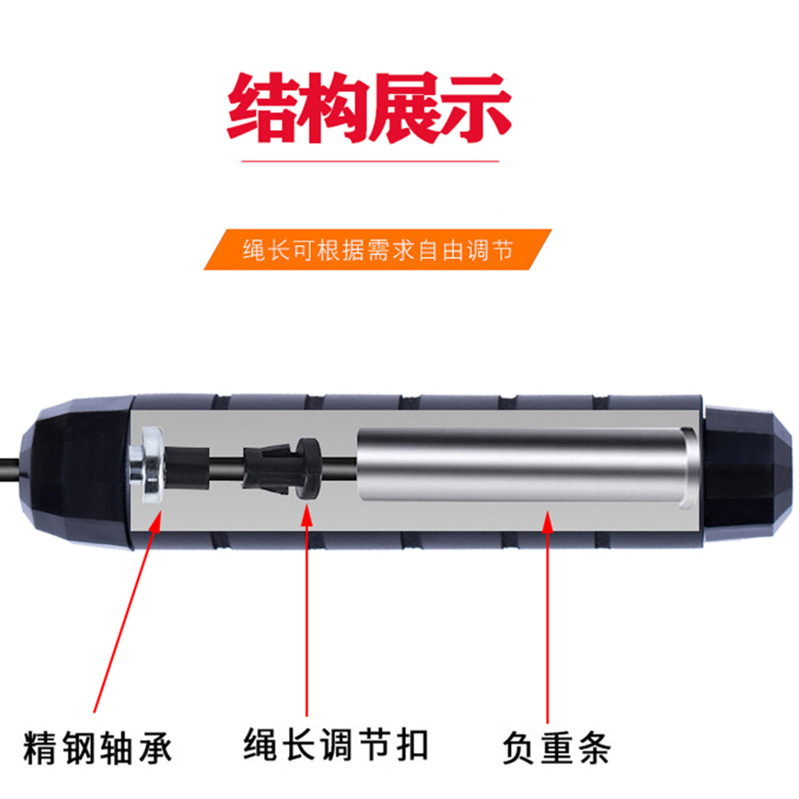 结构展示

绳长可根据需求自由调节

精钢轴承
绳长调节扣
负重条