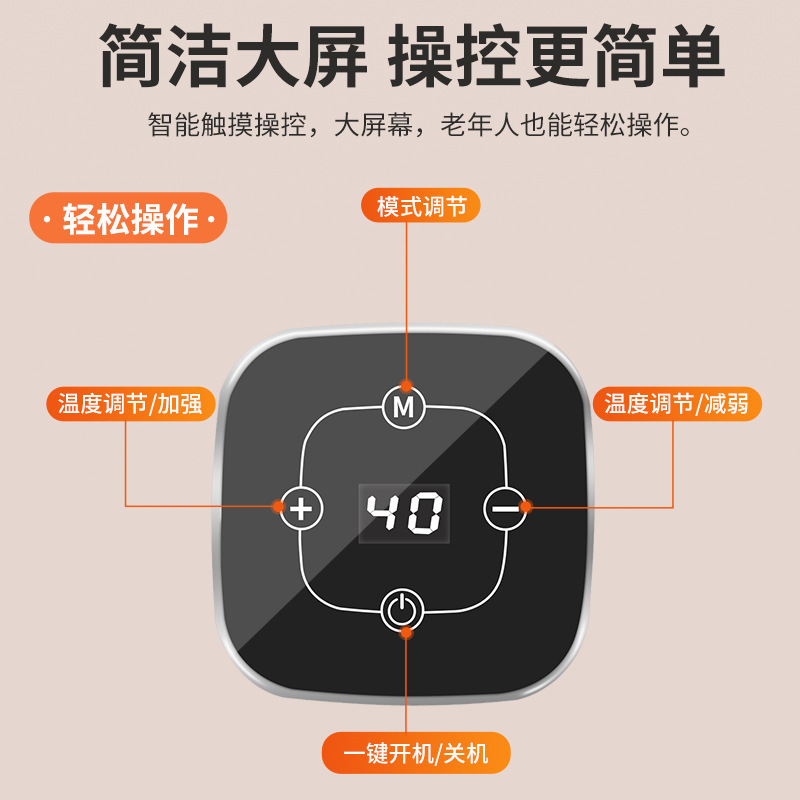 简洁大屏 操控更简单

智能触摸操控，大屏幕，老年人也能轻松操作。

· 轻松操作 ·

模式调节

温度调节/加强

温度调节/减弱

M

+

40

—

一键开机/关机