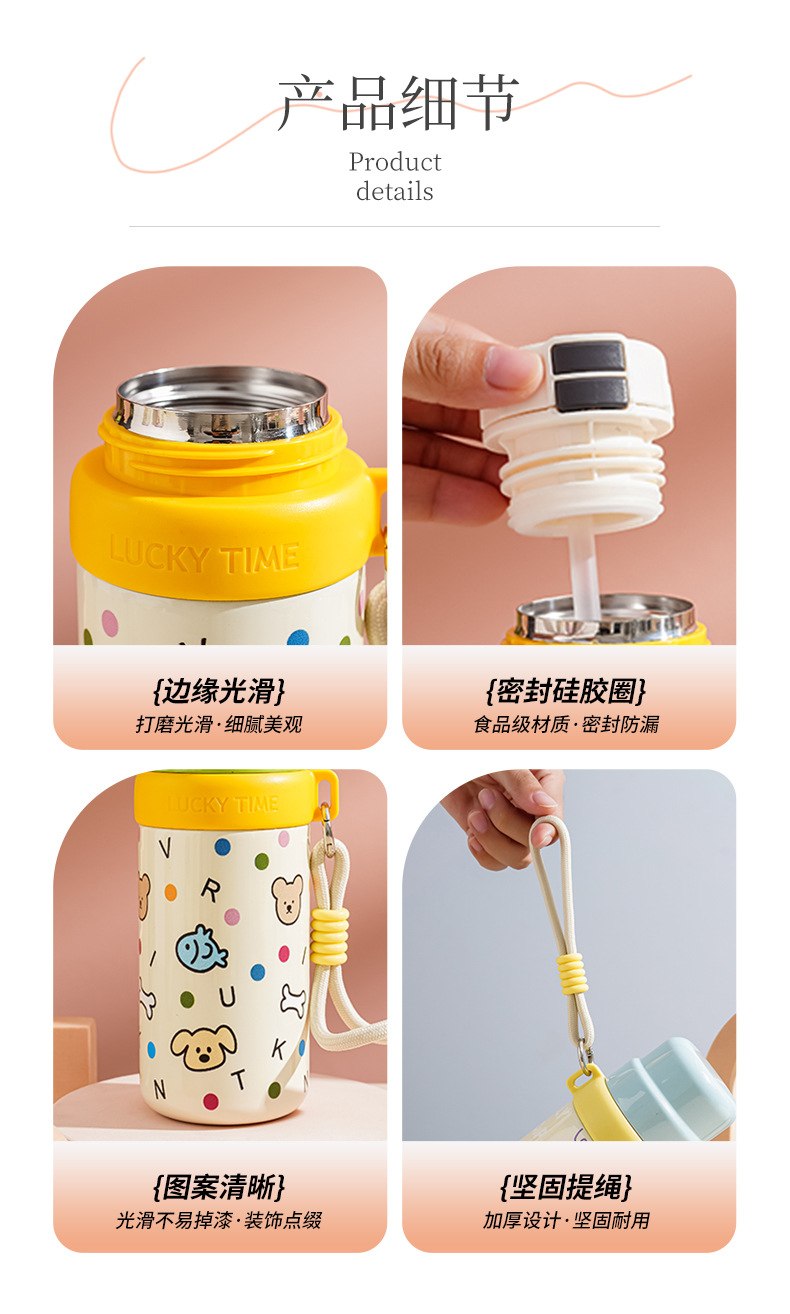 产品细节

Product details

LUCKY TIME

{边缘光滑}
打磨光滑·细腻美观

{密封硅胶圈}
食品级材质·密封防漏

LUCKY TIME

V R I U K N T

{图案清晰}
光滑不易掉漆·装饰点缀

{坚固提绳}
加厚设计·坚固耐用