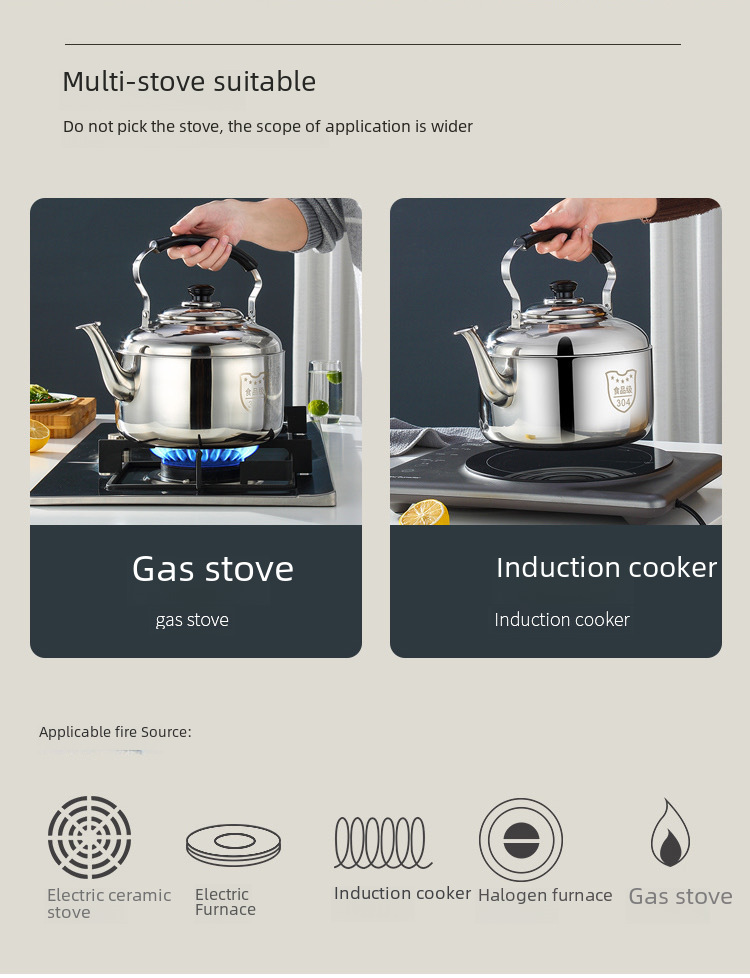 Multi-stove suitable

Do not pick the stove, the scope of application is wider

食品级 304

Gas stove

gas stove

Induction cooker

Induction cooker

Applicable fire Source:

Electric ceramic stove

Electric Furnace

Induction cooker

Halogen furnace

Gas stove