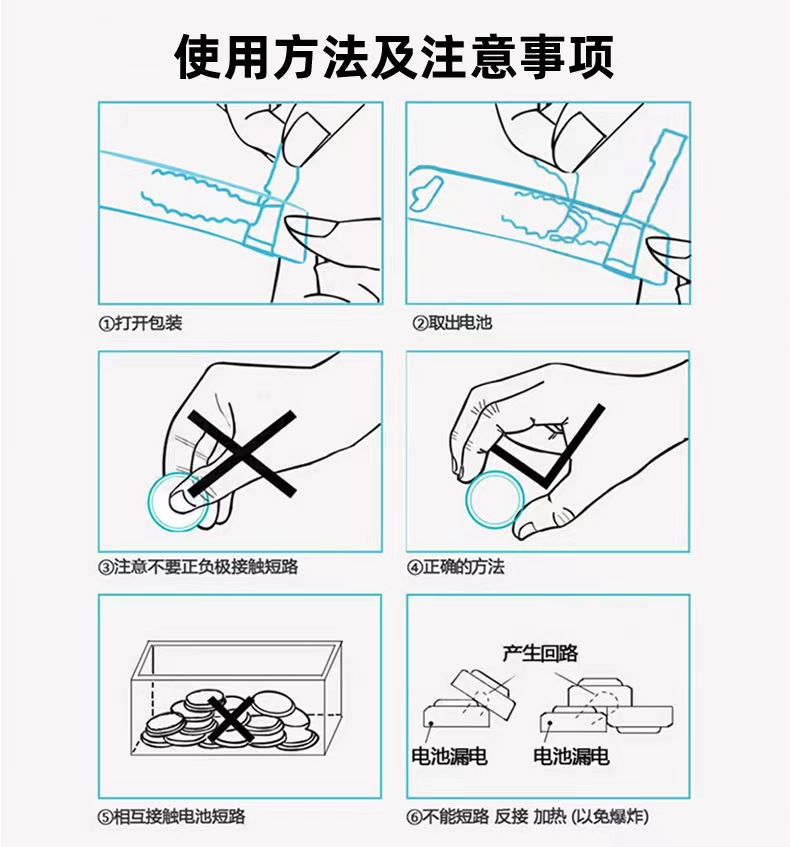 使用方法及注意事项

①打开包装

②取出电池

③注意不要正负极接触短路

④正确的方法

⑤相互接触电池短路

产生回路

电池漏电

电池漏电

⑥不能短路 反接 加热 (以免爆炸)