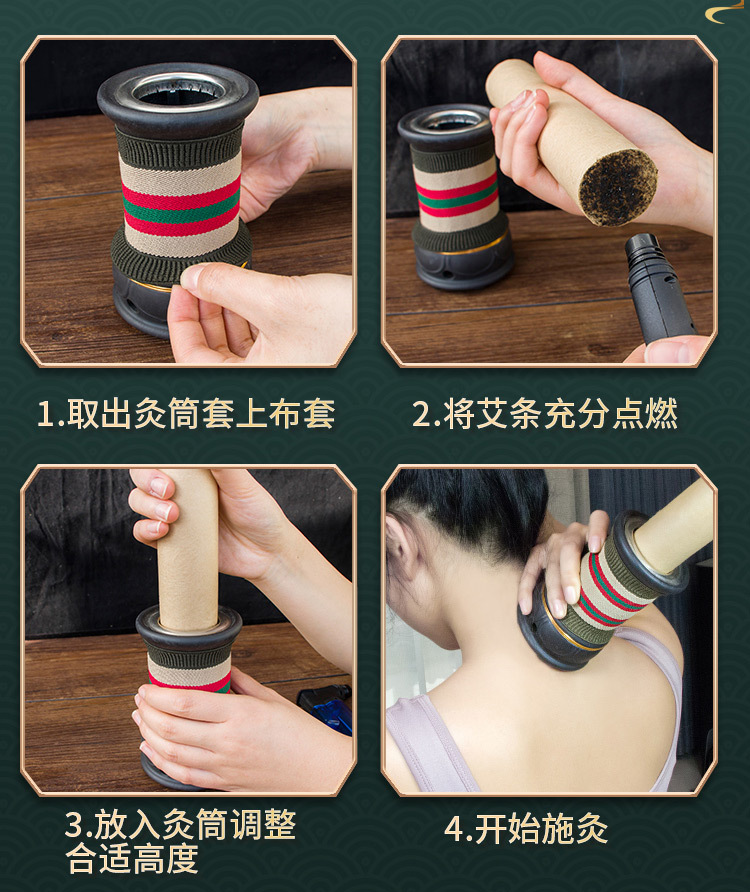 1.取出灸筒套上布套

2.将艾条充分点燃

3.放入灸筒调整合适高度

4.开始施灸