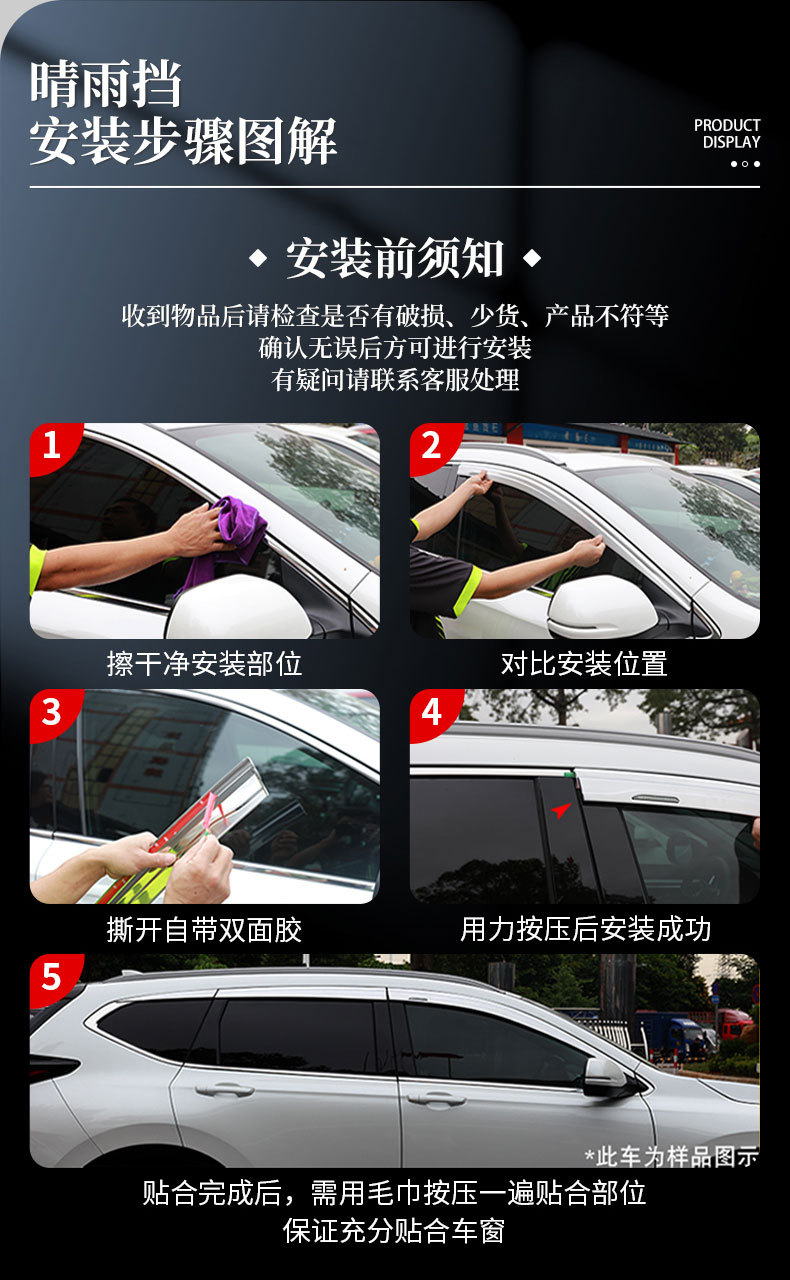 晴雨挡
安装步骤图解

PRODUCT
DISPLAY

◆ 安装前须知 ◆

收到物品后请检查是否有破损、少货、产品不符等
确认无误后方可进行安装
有疑问请联系客服处理

1
擦干净安装部位

2
对比安装位置

3
撕开自带双面胶

4
用力按压后安装成功

5
*此车为样品图示

贴合完成后，需用毛巾按压一遍贴合部位
保证充分贴合车窗