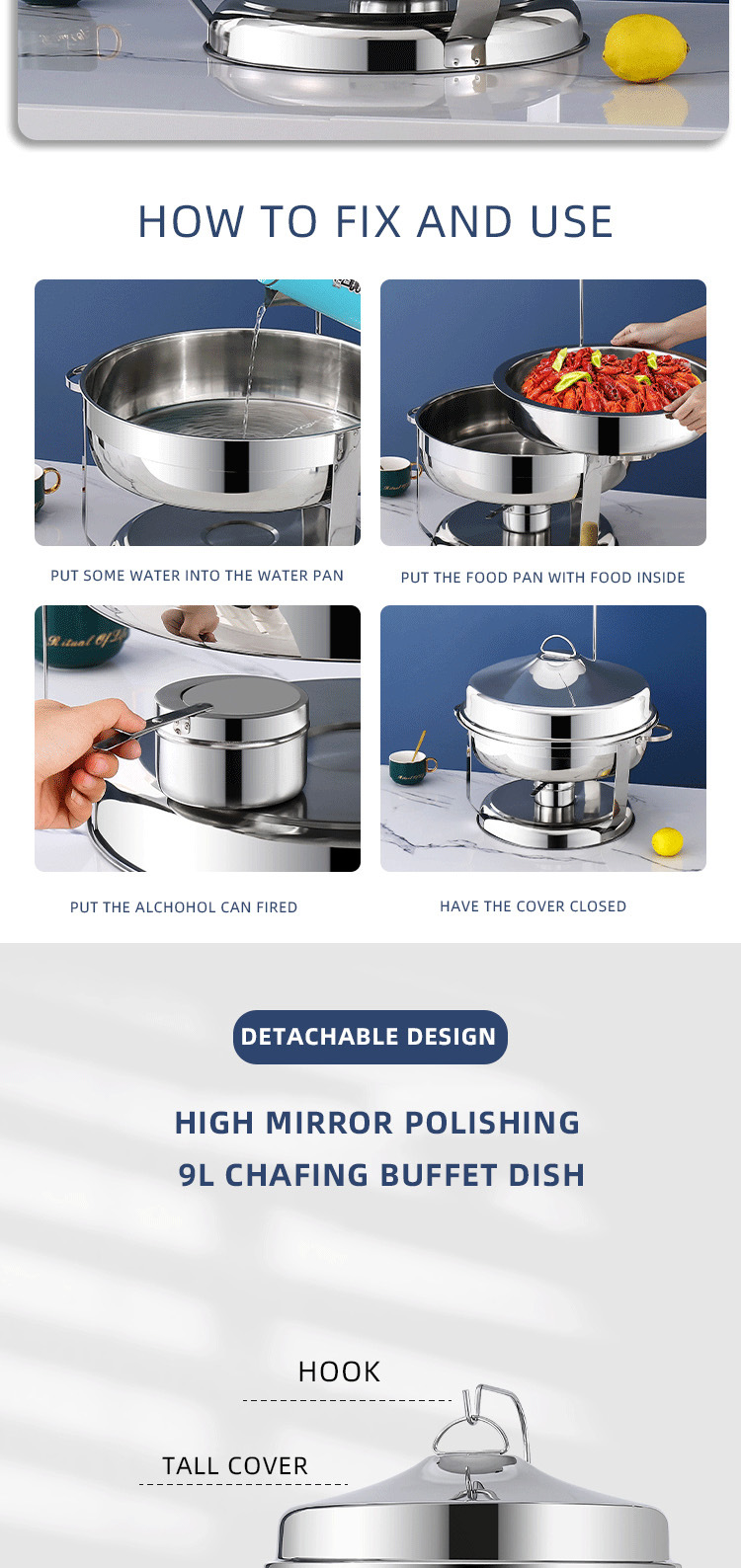 HOW TO FIX AND USE

PUT SOME WATER INTO THE WATER PAN

PUT THE FOOD PAN WITH FOOD INSIDE

PUT THE ALCHOHOL CAN FIRED

HAVE THE COVER CLOSED

DETACHABLE DESIGN

HIGH MIRROR POLISHING
9L CHAFING BUFFET DISH

HOOK

TALL COVER