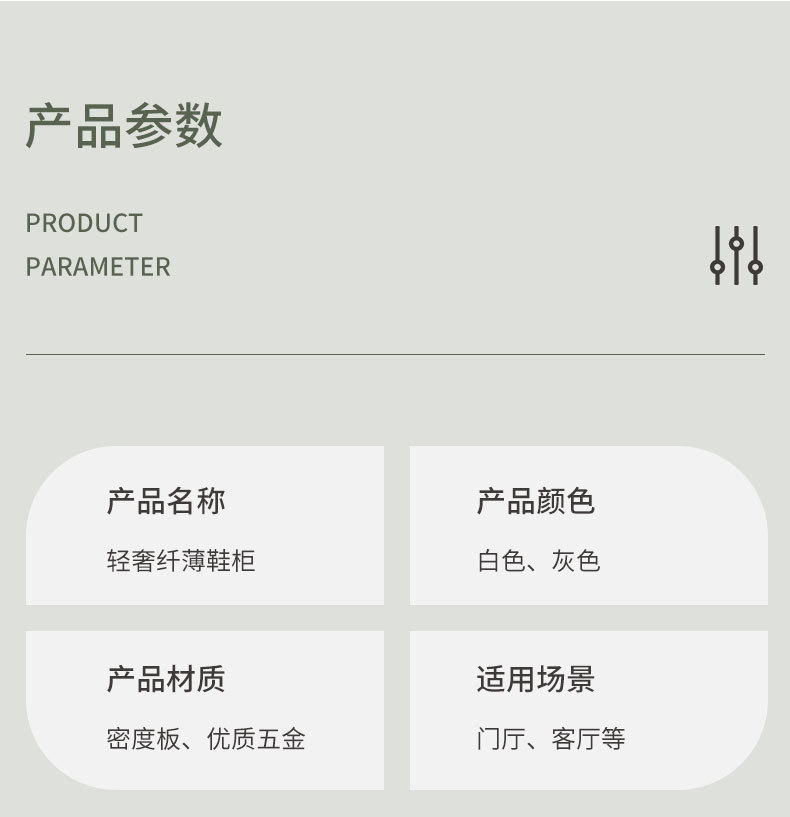 产品参数

PRODUCT
PARAMETER

产品名称

轻奢纤薄鞋柜

产品颜色

白色、灰色

产品材质

密度板、优质五金

适用场景

门厅、客厅等