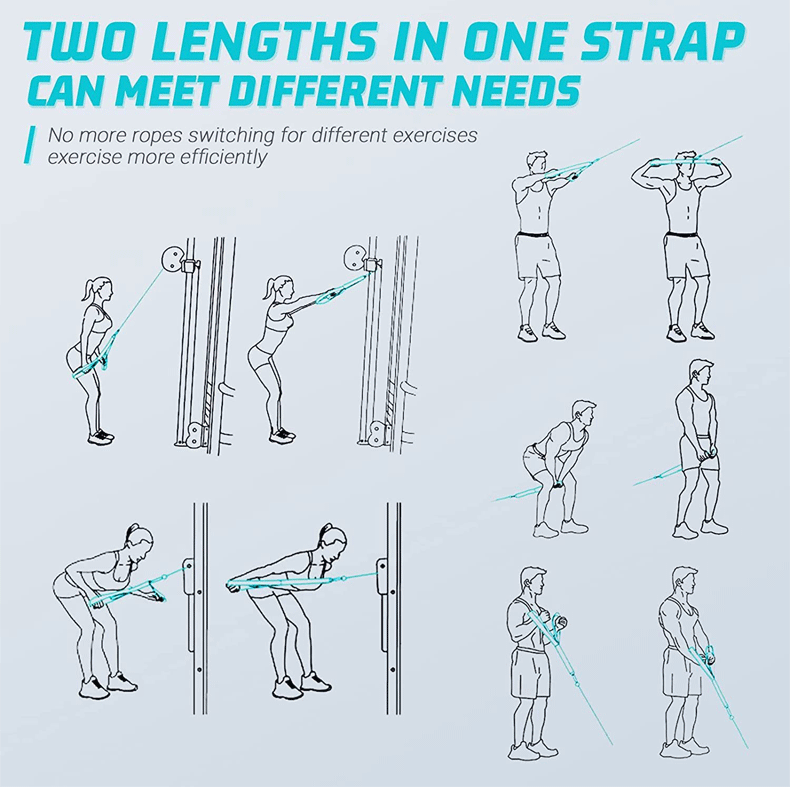 TWO LENGTHS IN ONE STRAP
CAN MEET DIFFERENT NEEDS

No more ropes switching for different exercises
exercise more efficiently