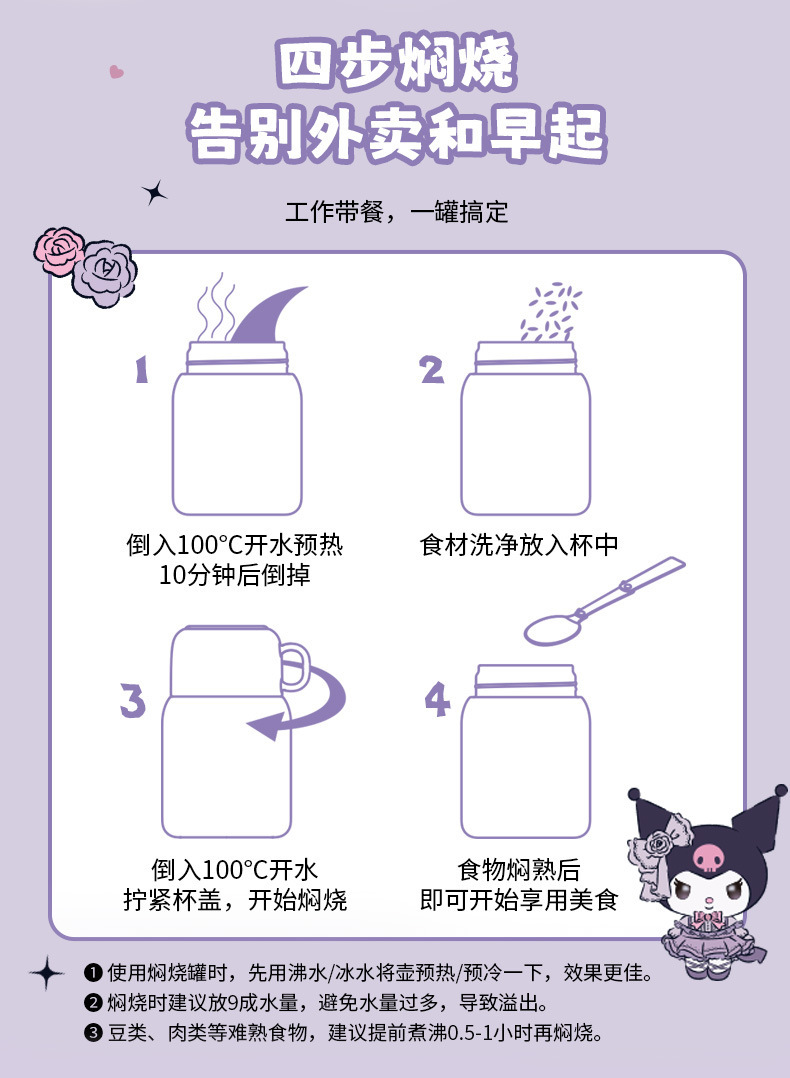 四步焖烧
告别外卖和早起

工作带餐，一罐搞定

1

倒入100°C开水预热
10分钟后倒掉

2

食材洗净放入杯中

3

倒入100°C开水
拧紧杯盖，开始焖烧

4

食物焖熟后
即可开始享用美食

❶ 使用焖烧罐时，先用沸水/冰水将壶预热/预冷一下，效果更佳。
❷ 焖烧时建议放9成水量，避免水量过多，导致溢出。
❸ 豆类、肉类等难熟食物，建议提前煮沸0.5-1小时再焖烧。