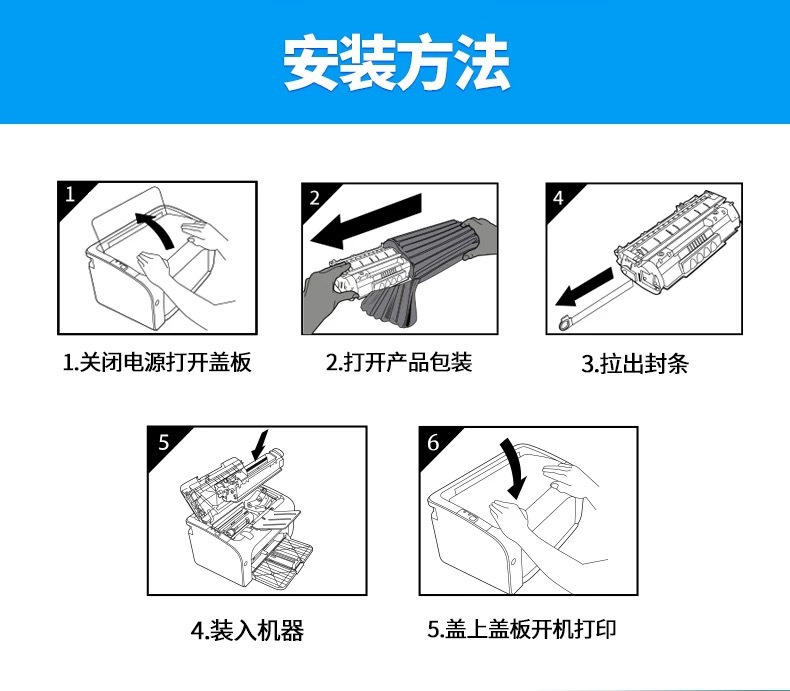 安装方法

1

1.关闭电源打开盖板

2

2.打开产品包装

4

3.拉出封条

5

4.装入机器

6

5.盖上盖板开机打印