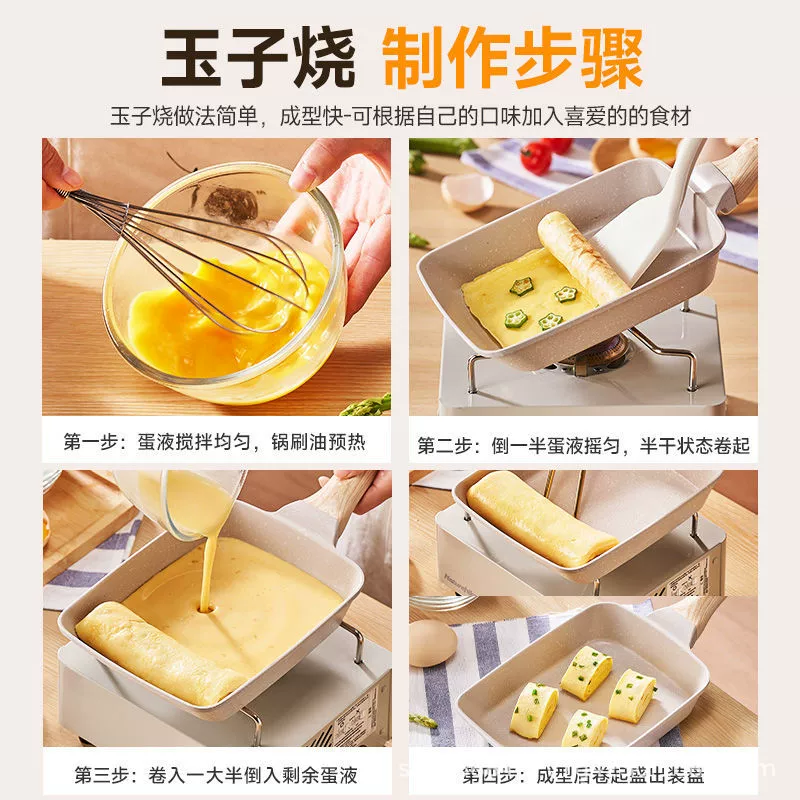 玉子烧 制作步骤

玉子烧做法简单，成型快-可根据自己的口味加入喜爱的的食材

第一步：蛋液搅拌均匀，锅刷油预热

第二步：倒一半蛋液摇匀，半干状态卷起

第三步：卷入一大半倒入剩余蛋液

第四步：成型后卷起盛出装盘