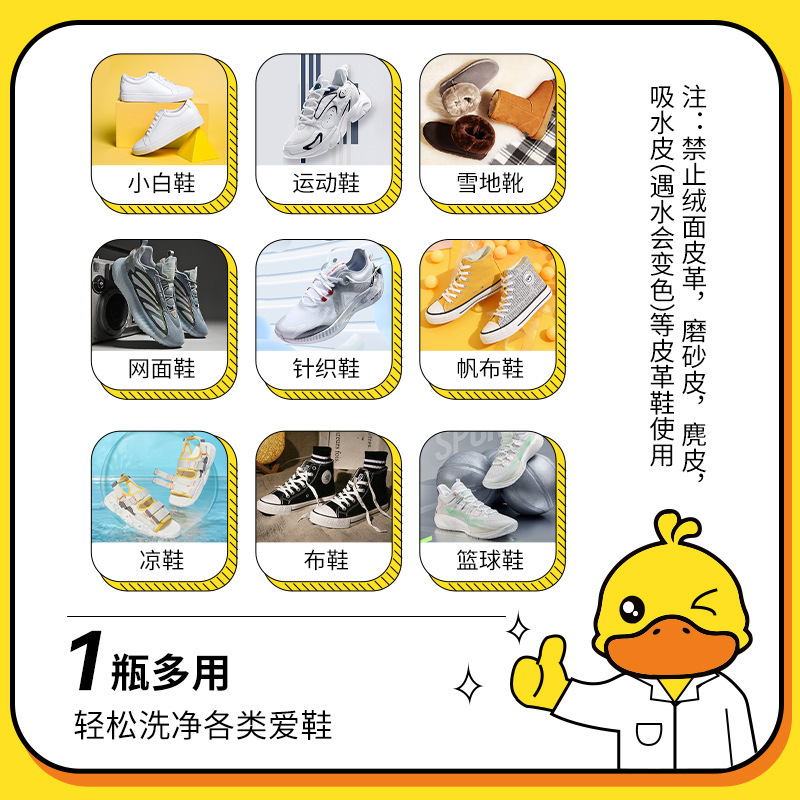 小白鞋

运动鞋

雪地靴

网面鞋

针织鞋

帆布鞋

凉鞋

布鞋

篮球鞋

注：禁止绒面皮革，磨砂皮，麂皮，吸水皮(遇水会变色)等皮革鞋使用

1瓶多用
轻松洗净各类爱鞋