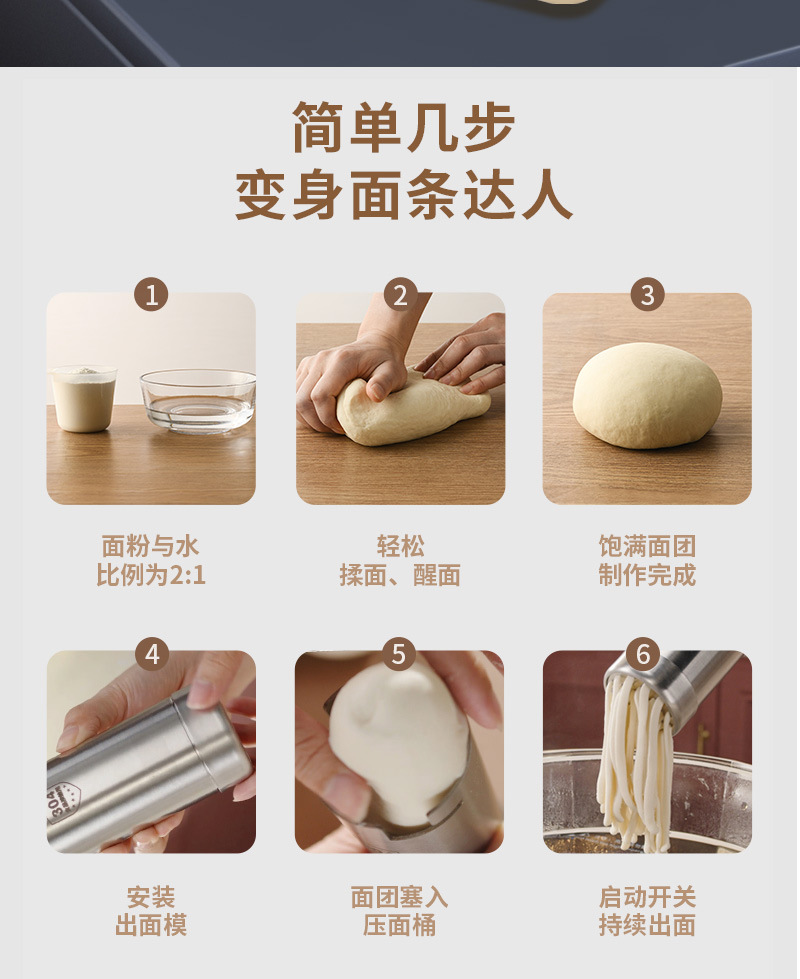 简单几步
变身面条达人

1

面粉与水
比例为2:1

2

轻松
揉面、醒面

3

饱满面团
制作完成

4

304

安装
出面模

5

面团塞入
压面桶

6

启动开关
持续出面