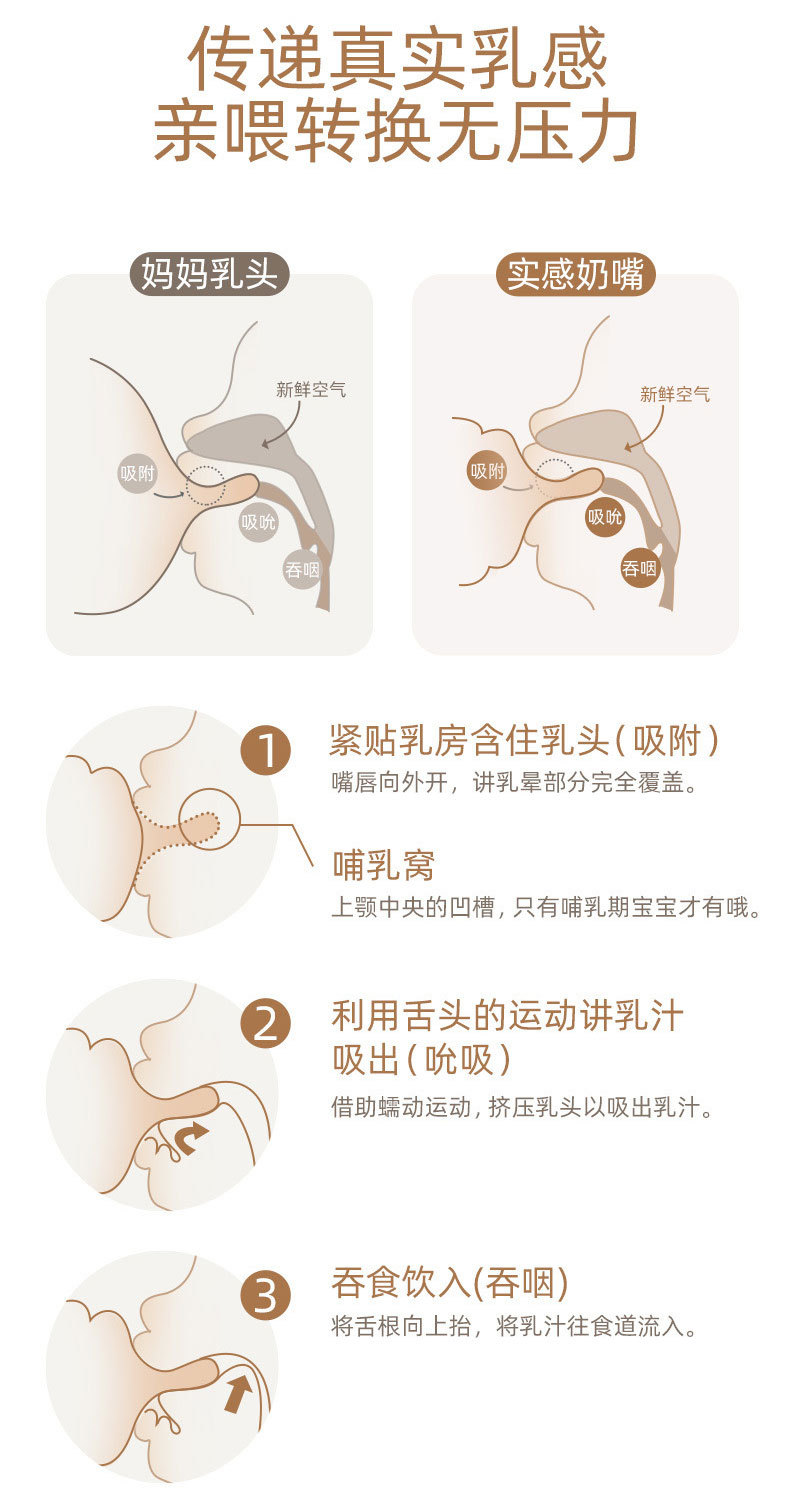 传递真实乳感
亲喂转换无压力

妈妈乳头

新鲜空气

吸附

吸吮

吞咽

实感奶嘴

新鲜空气

吸附

吸吮

吞咽

1

紧贴乳房含住乳头(吸附)

嘴唇向外开，讲乳晕部分完全覆盖。

哺乳窝

上颚中央的凹槽，只有哺乳期宝宝才有哦。

2

利用舌头的运动讲乳汁吸出(吮吸)

借助蠕动运动，挤压乳头以吸出乳汁。

3

吞食饮入(吞咽)

将舌根向上抬，将乳汁往食道流入。