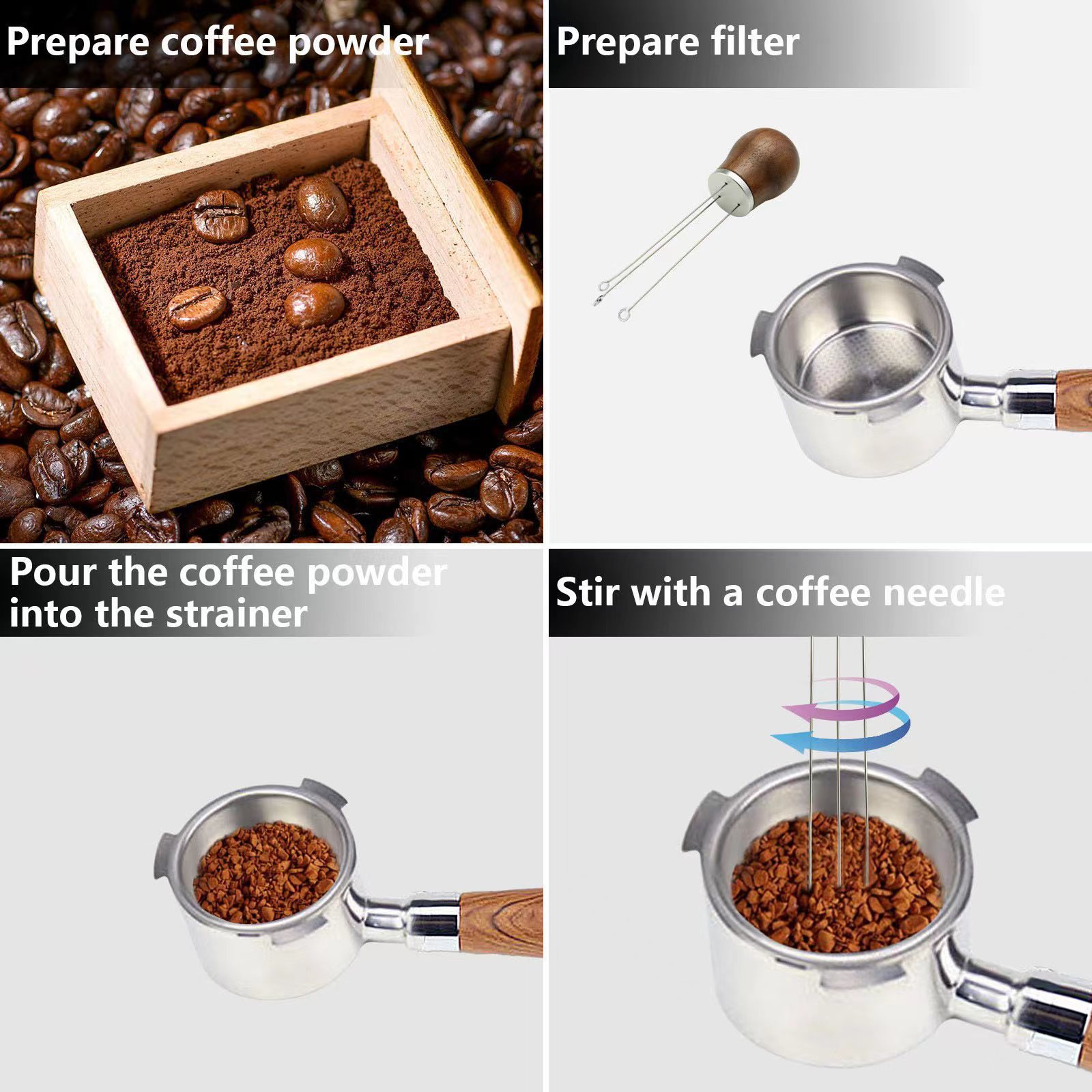 Prepare coffee powder

Prepare filter

Pour the coffee powder into the strainer

Stir with a coffee needle