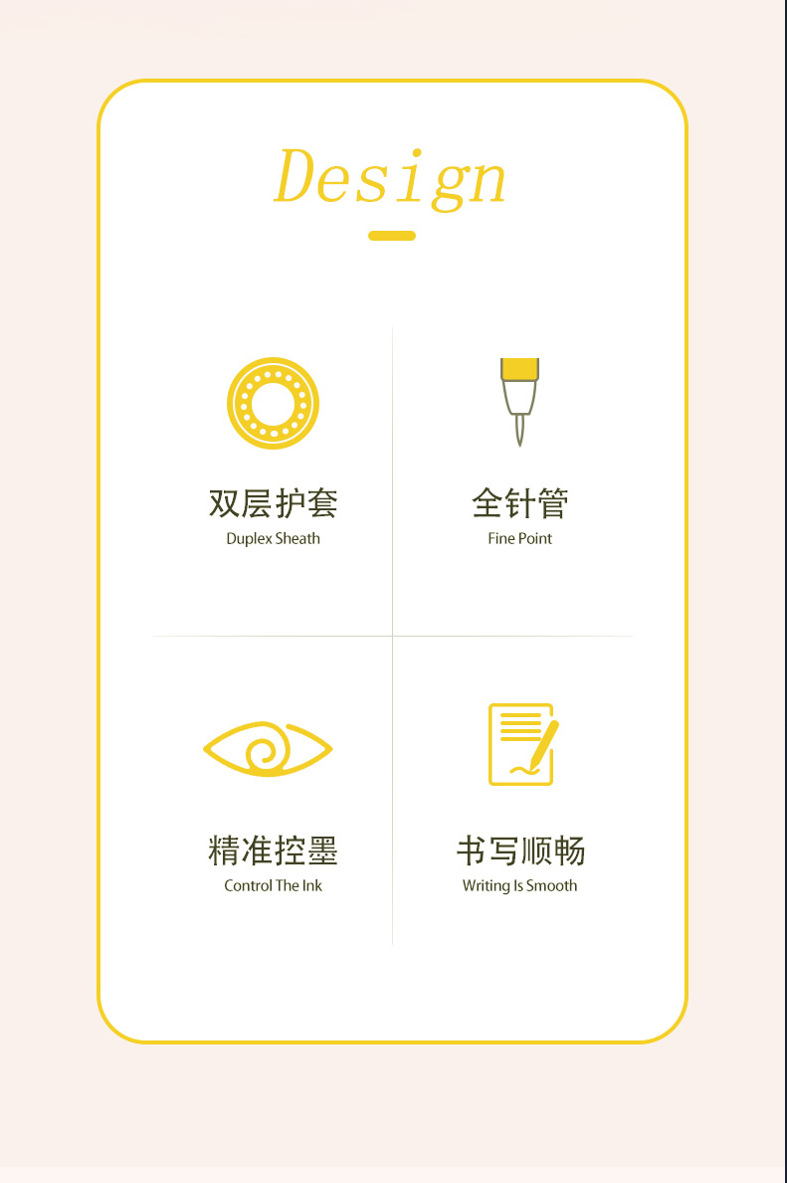 Design

双层护套
Duplex Sheath

全针管
Fine Point

精准控墨
Control The Ink

书写顺畅
Writing Is Smooth