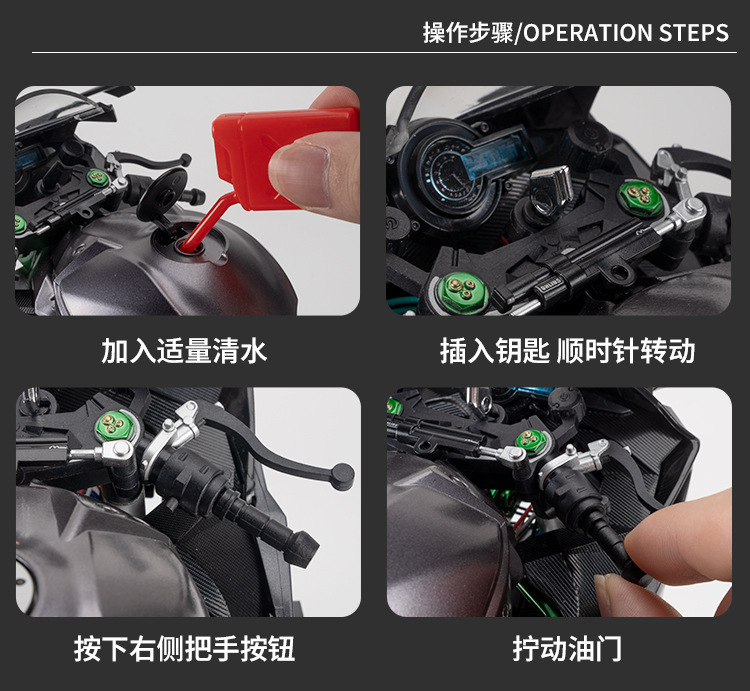 操作步骤/OPERATION STEPS

加入适量清水

插入钥匙 顺时针转动

按下右侧把手按钮

拧动油门