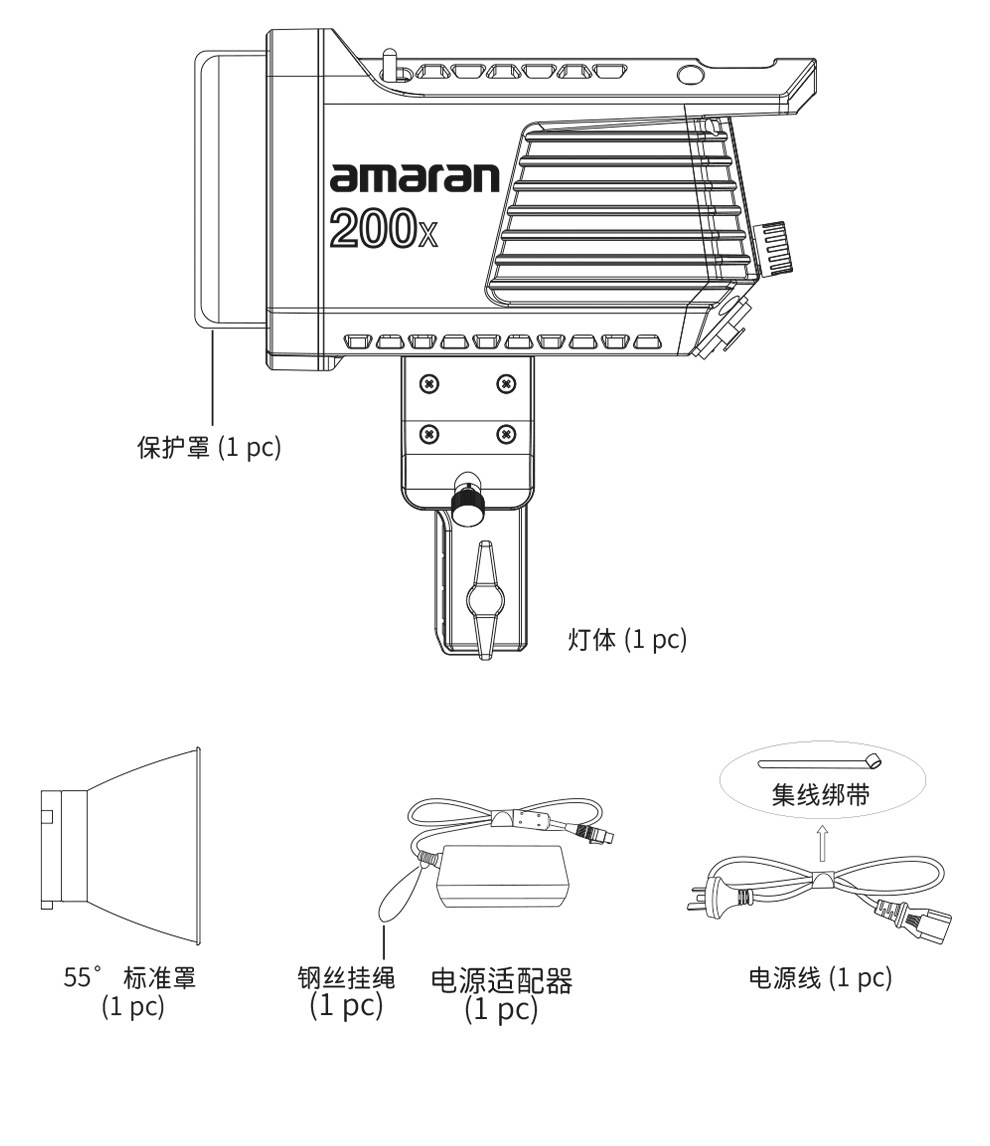 amaran
200x

保护罩 (1 pc)

灯体 (1 pc)

集线绑带

55° 标准罩
(1 pc)

钢丝挂绳
(1 pc)

电源适配器
(1 pc)

电源线 (1 pc)