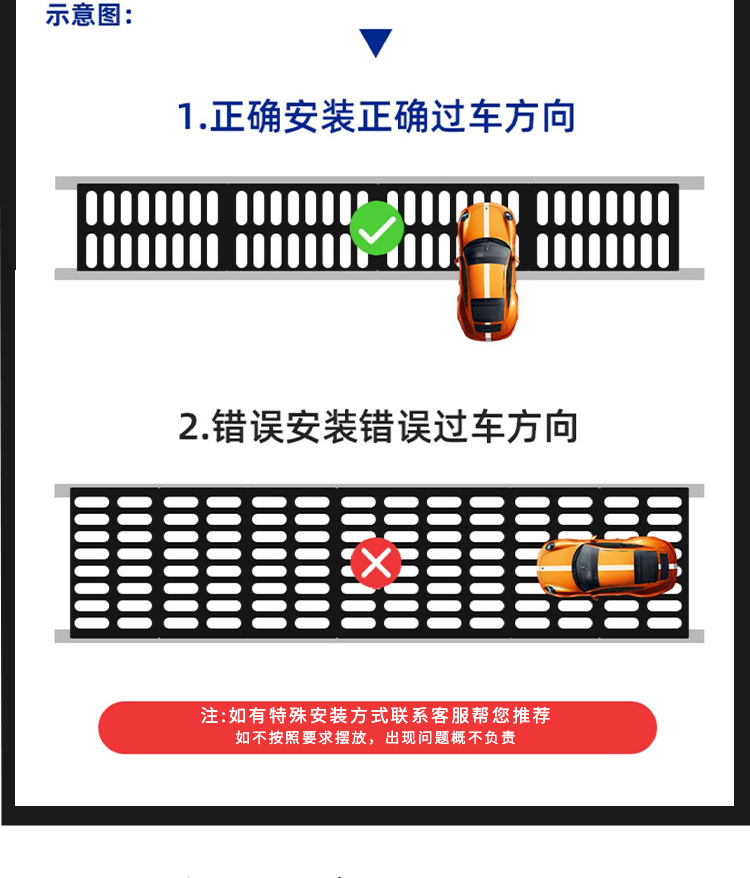 示意图:

1.正确安装正确过车方向

2.错误安装错误过车方向

注:如有特殊安装方式联系客服帮您推荐
如不按照要求摆放,出现问题概不负责