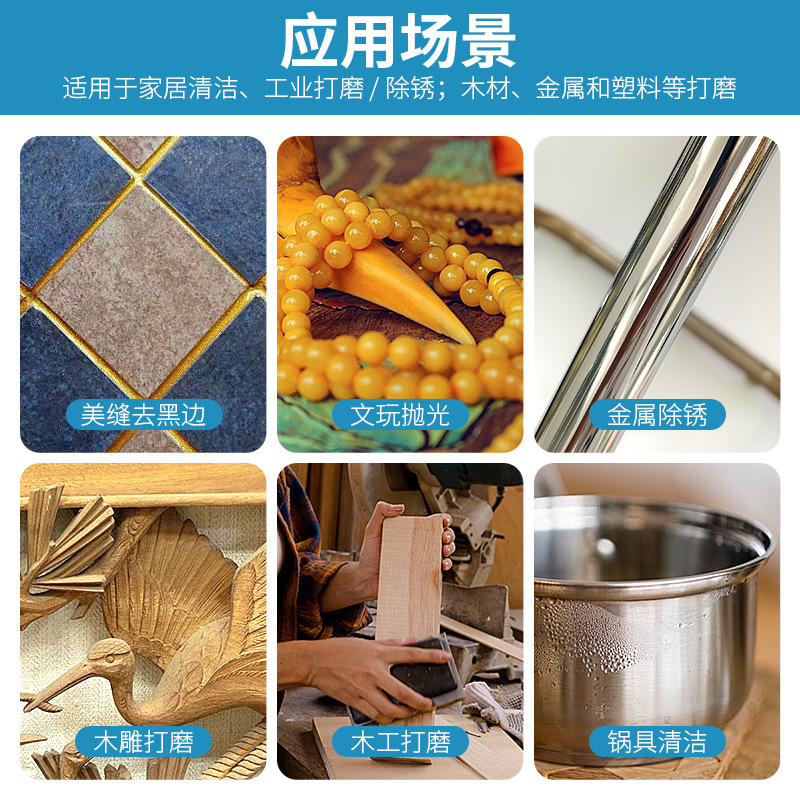 应用场景

适用于家居清洁、工业打磨 / 除锈；木材、金属和塑料等打磨

美缝去黑边

文玩抛光

金属除锈

木雕打磨

木工打磨

锅具清洁