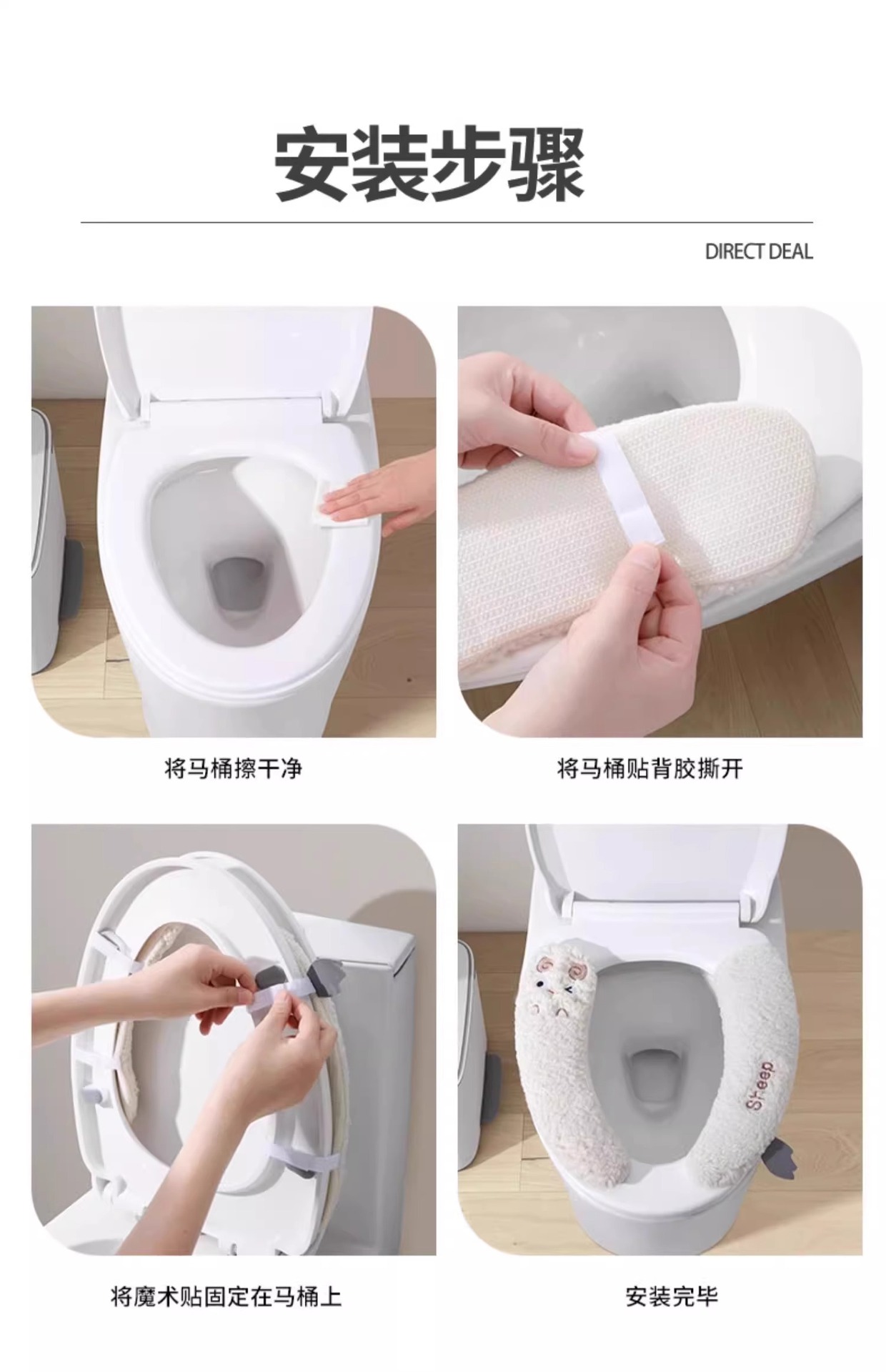 安装步骤

DIRECT DEAL

将马桶擦干净

将马桶贴背胶撕开

将魔术贴固定在马桶上

Sheep

安装完毕